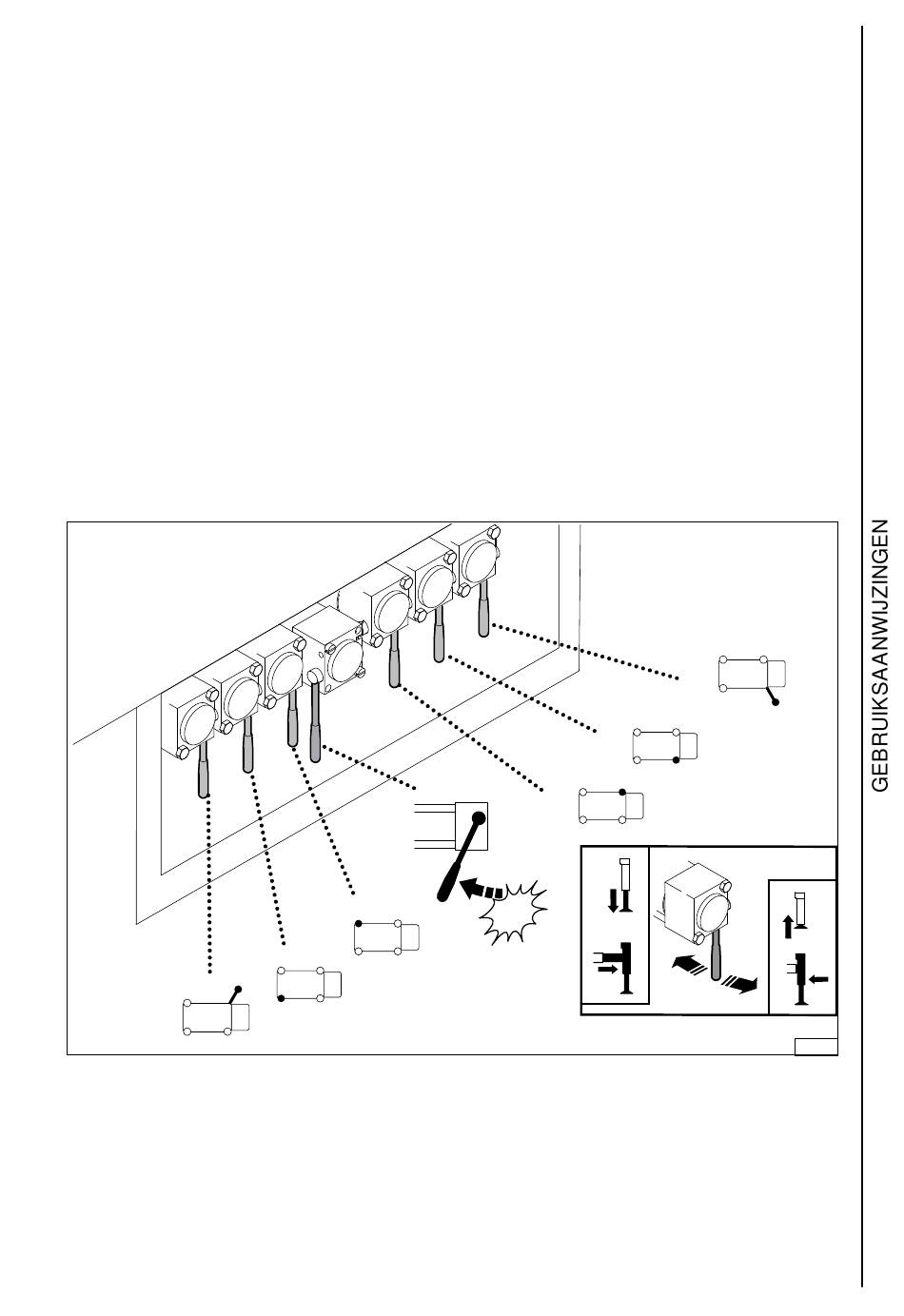 GEBRUIKSAANWIJZINGEN