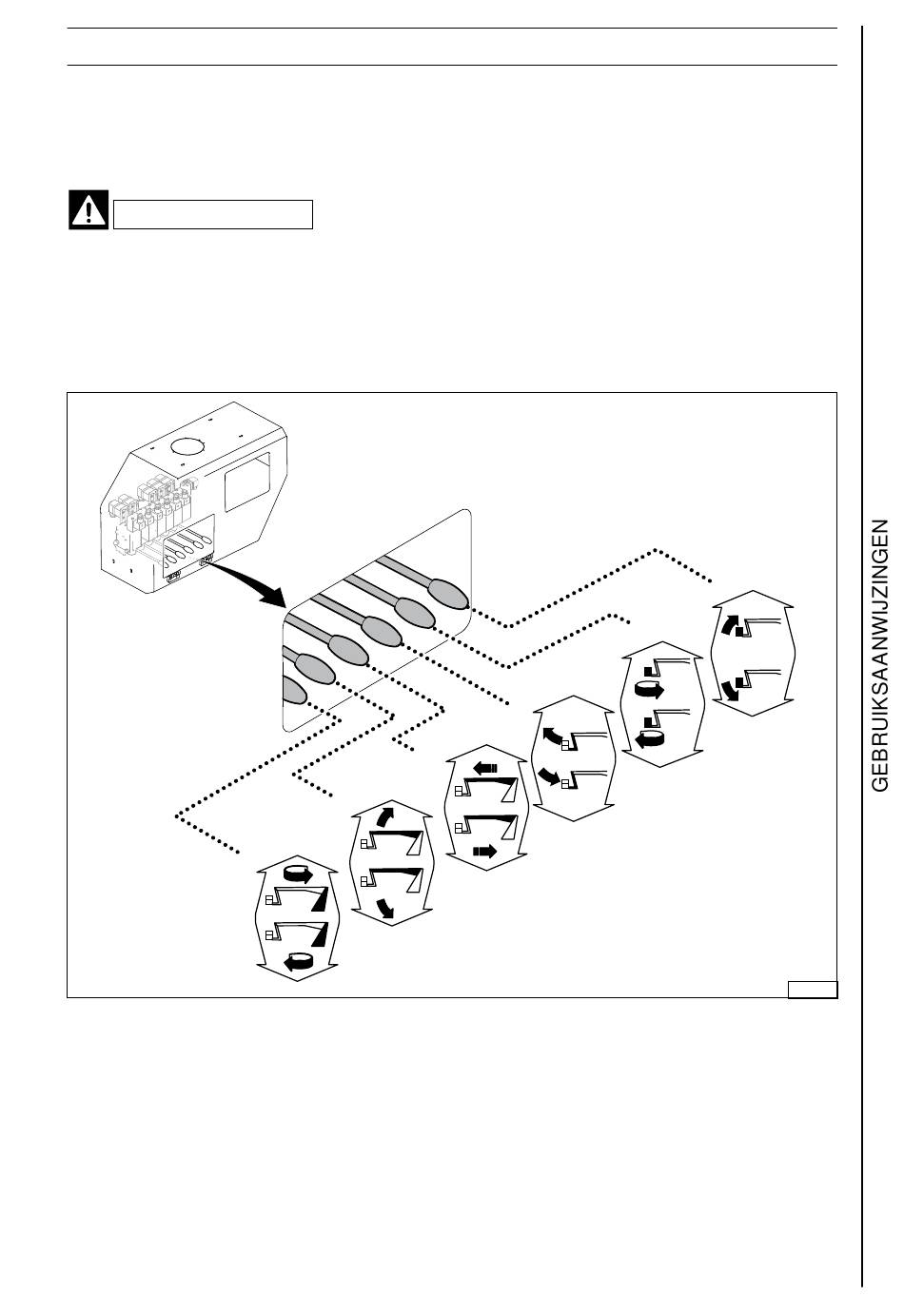 GEBRUIKSAANWIJZINGEN