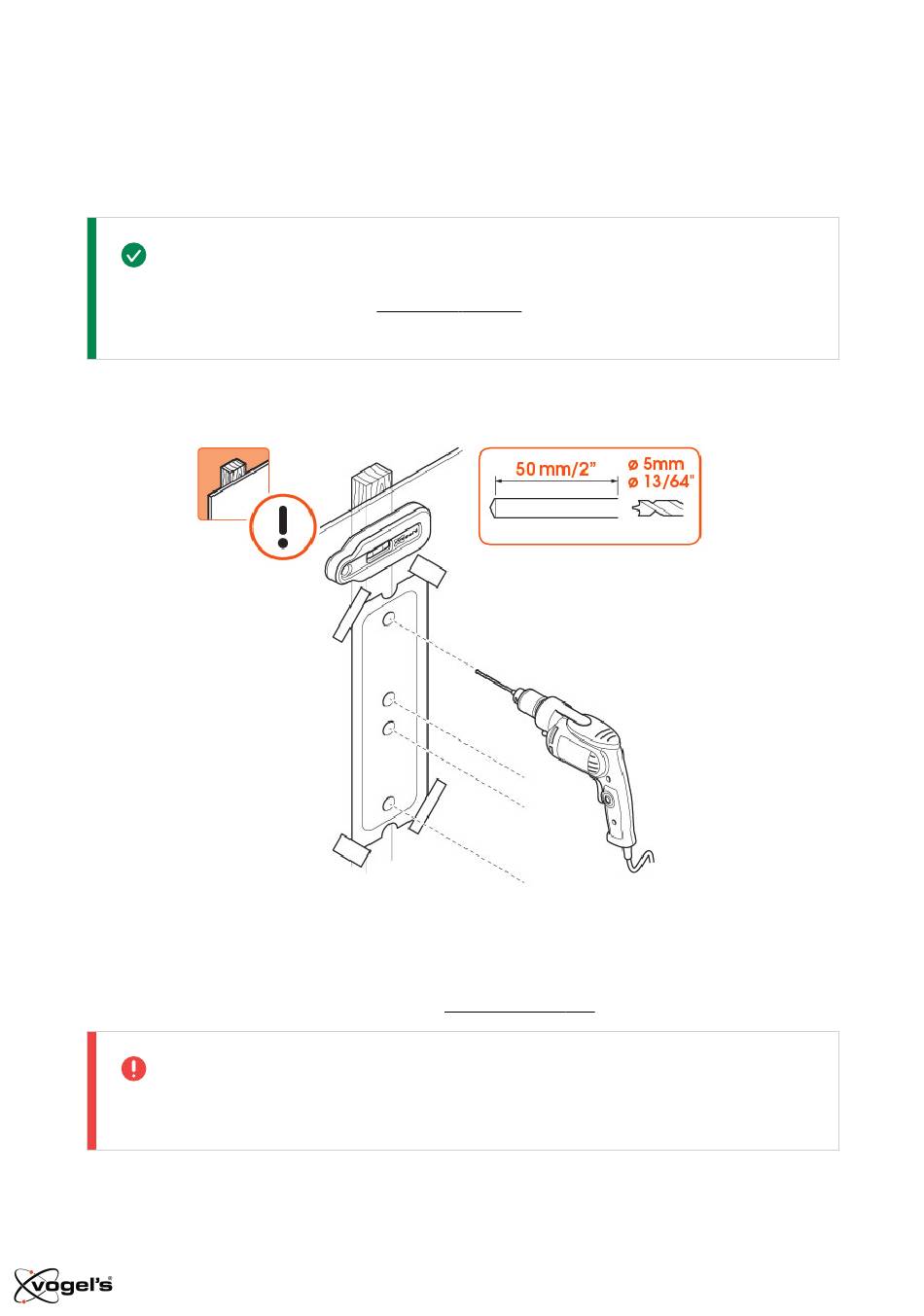 50 mm/2"

ø 5mm
ø 13/64"

vogel's