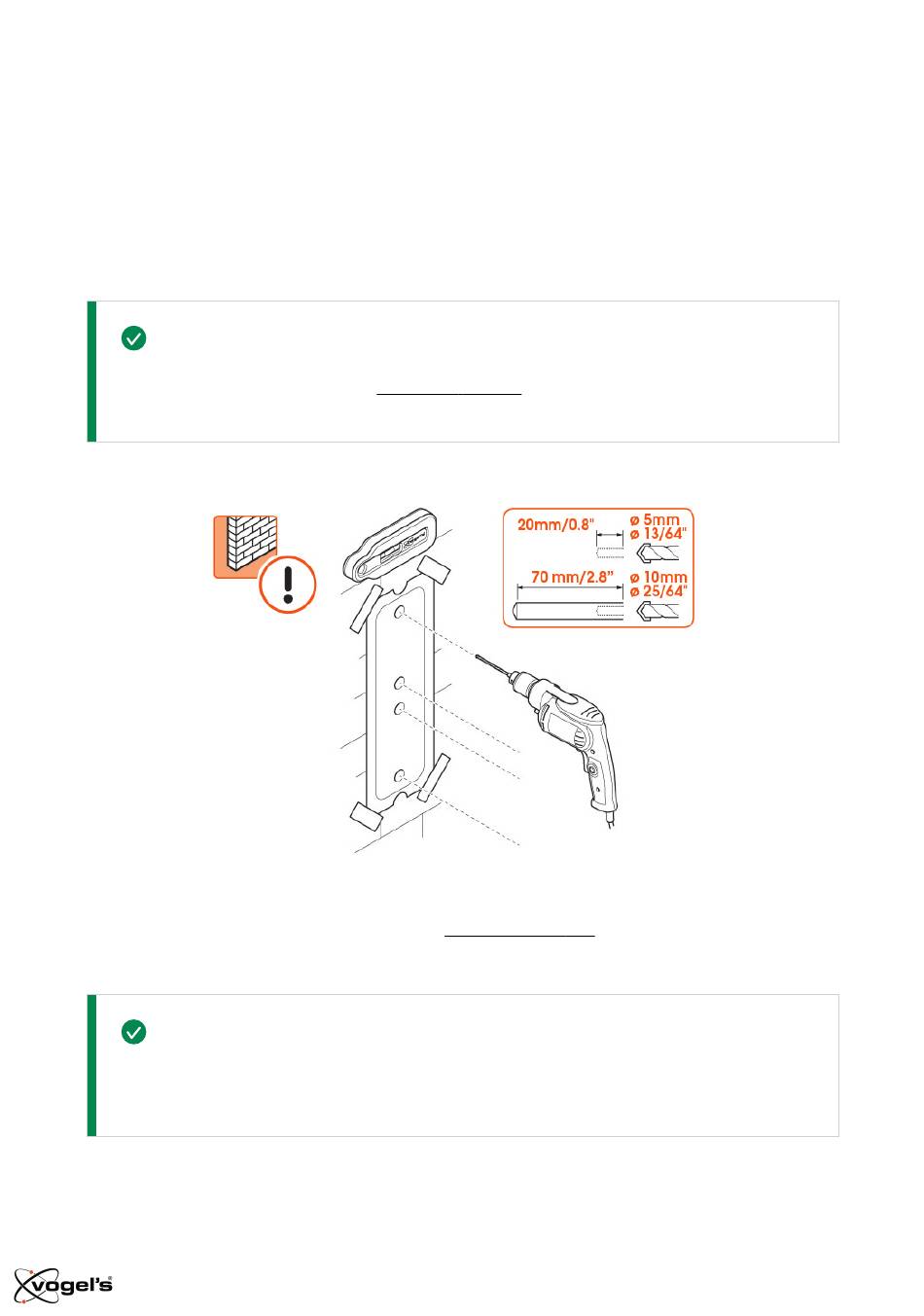 20mm/0.8"

ø 5mm
ø 13/64"

70 mm/2.8"

ø 10mm
ø 25/64"

vogel's