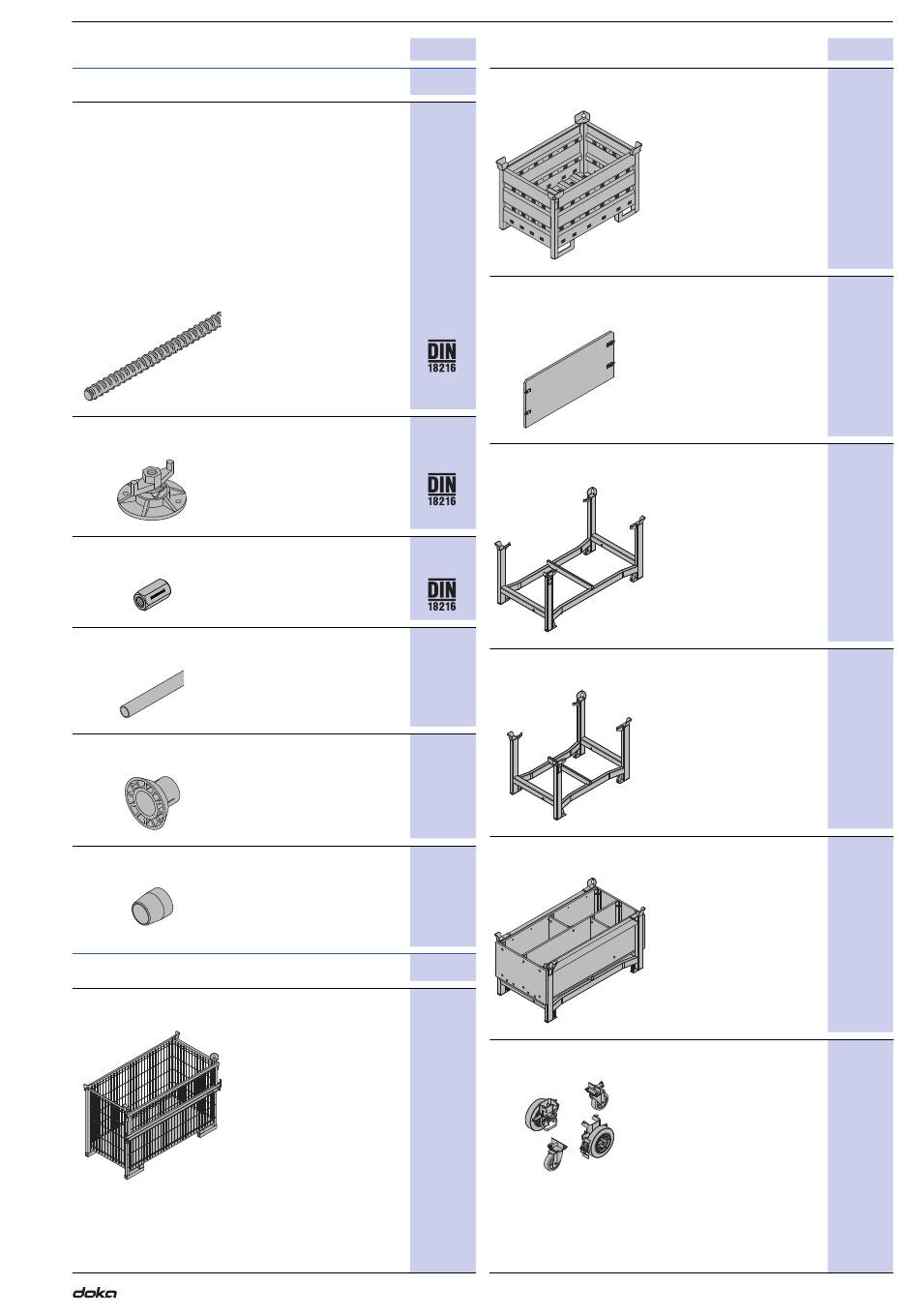 DIN
18216

DIN
18216

DIN
18216

doka