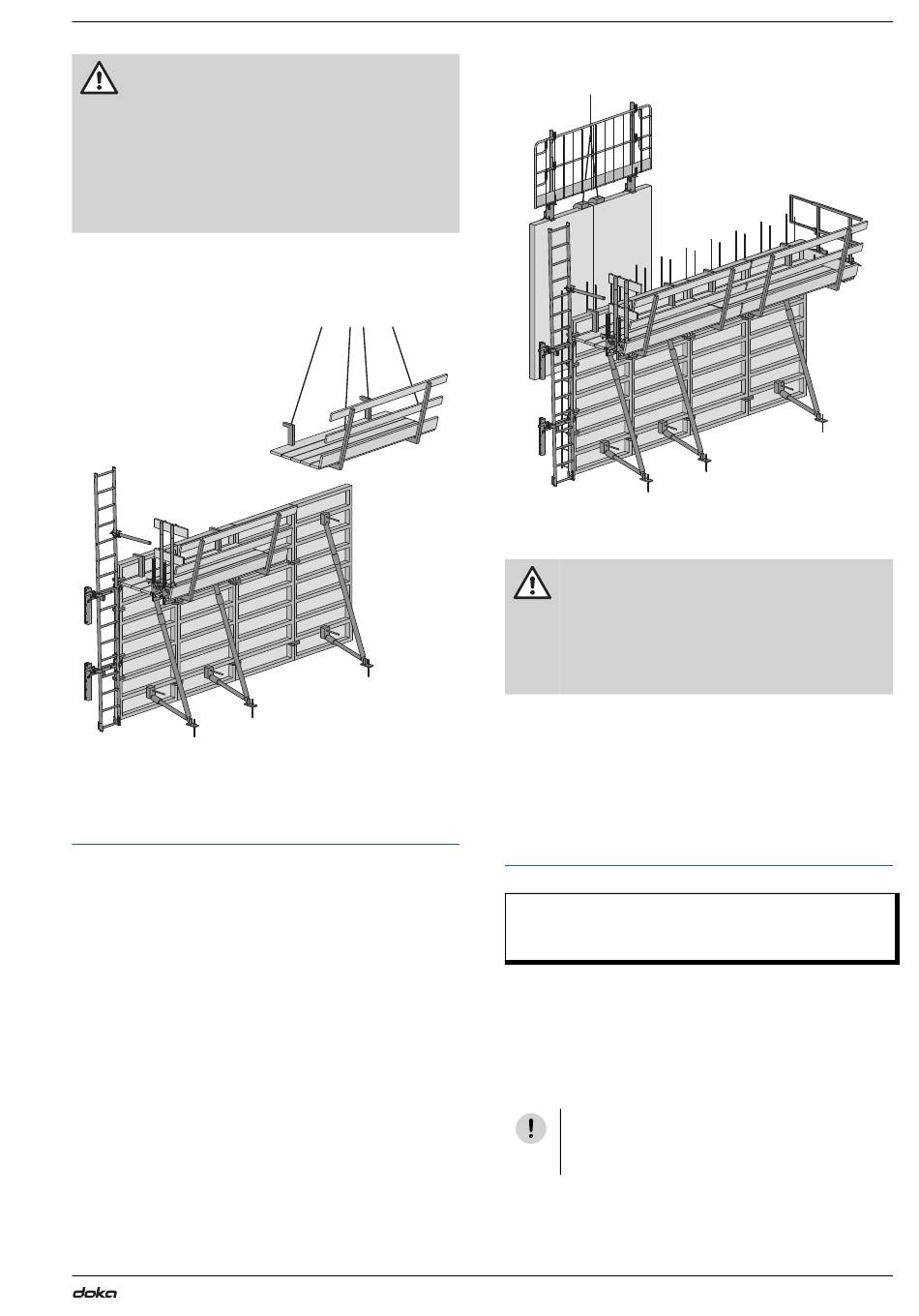 doka