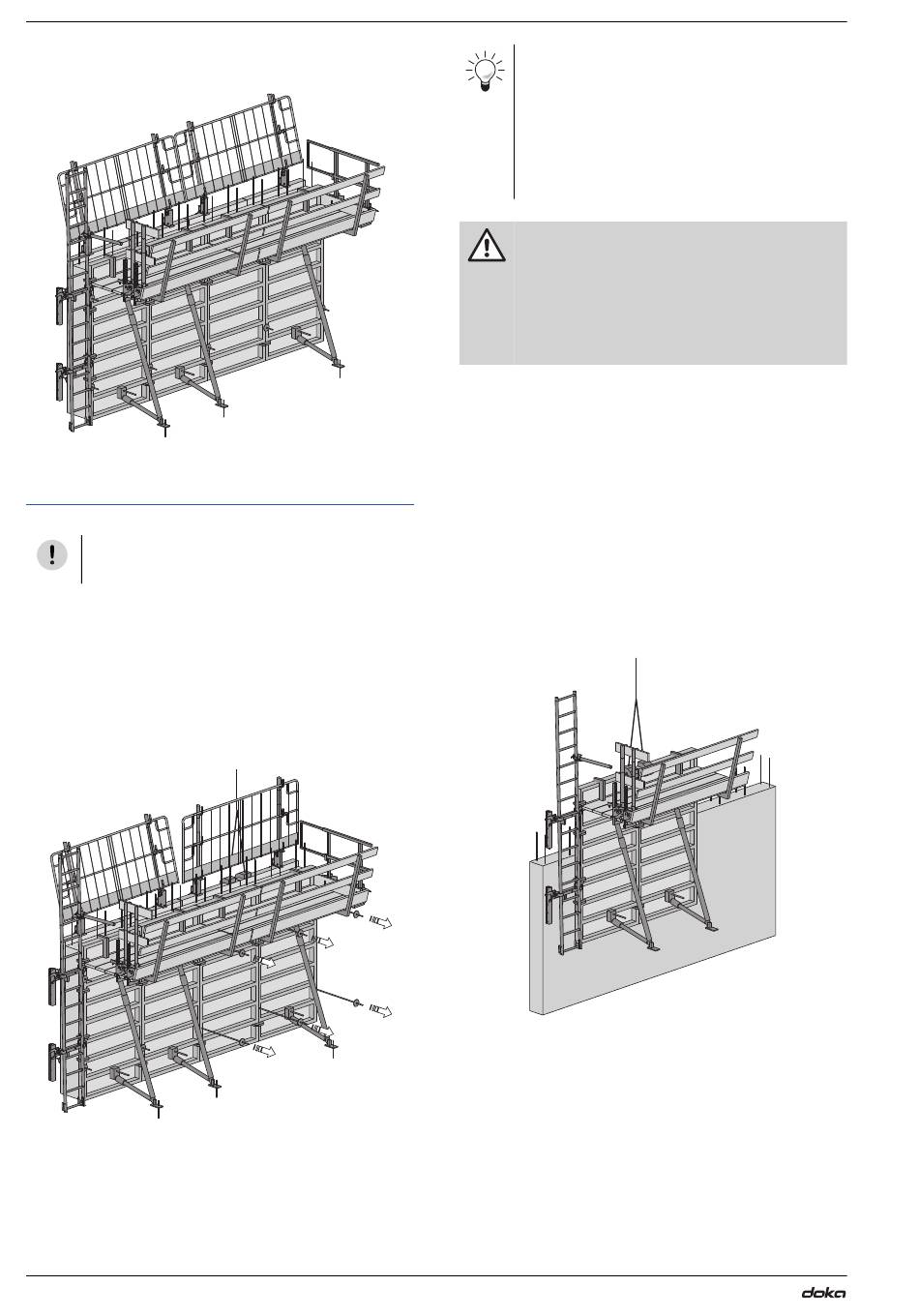 doka