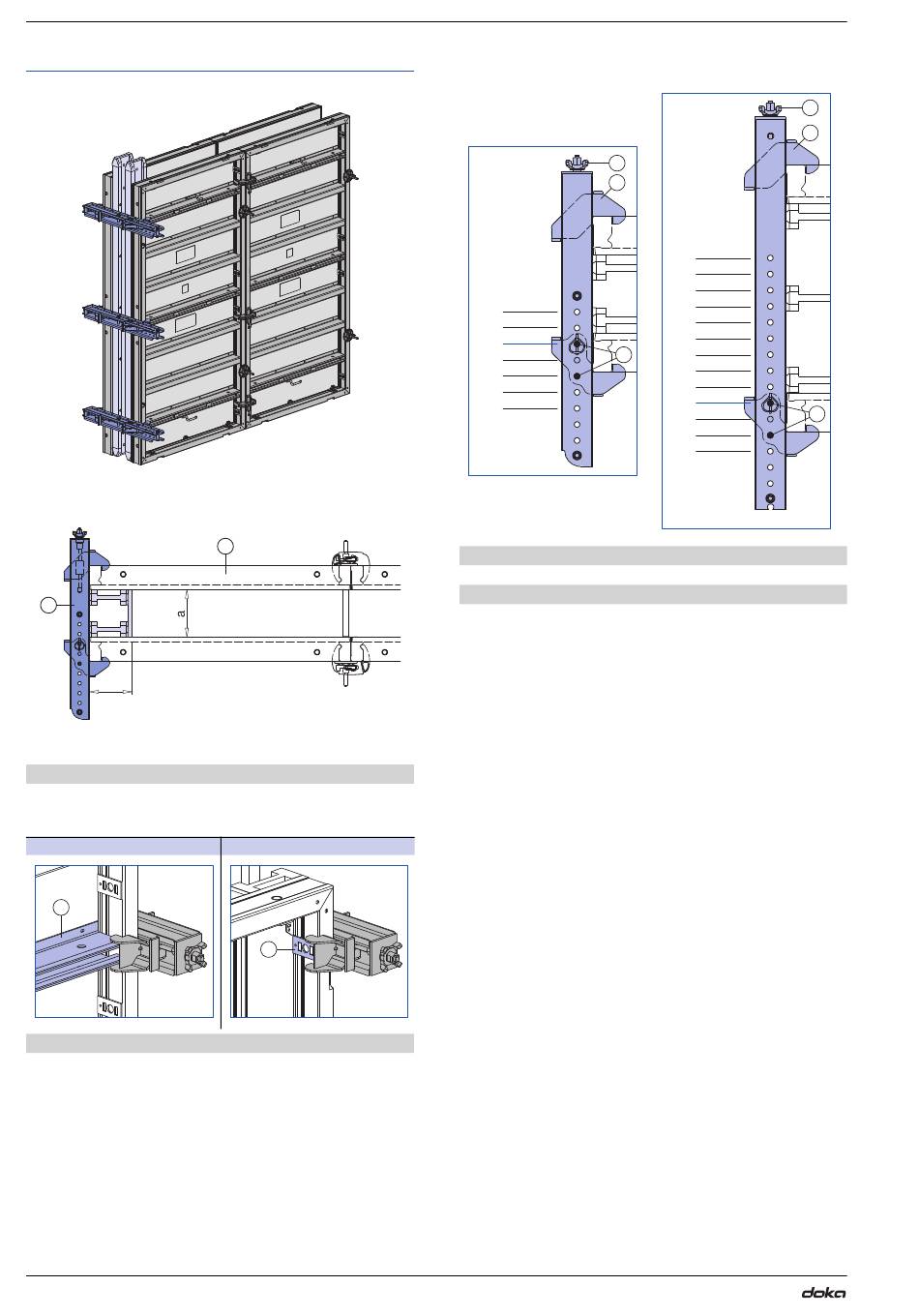 a

doka