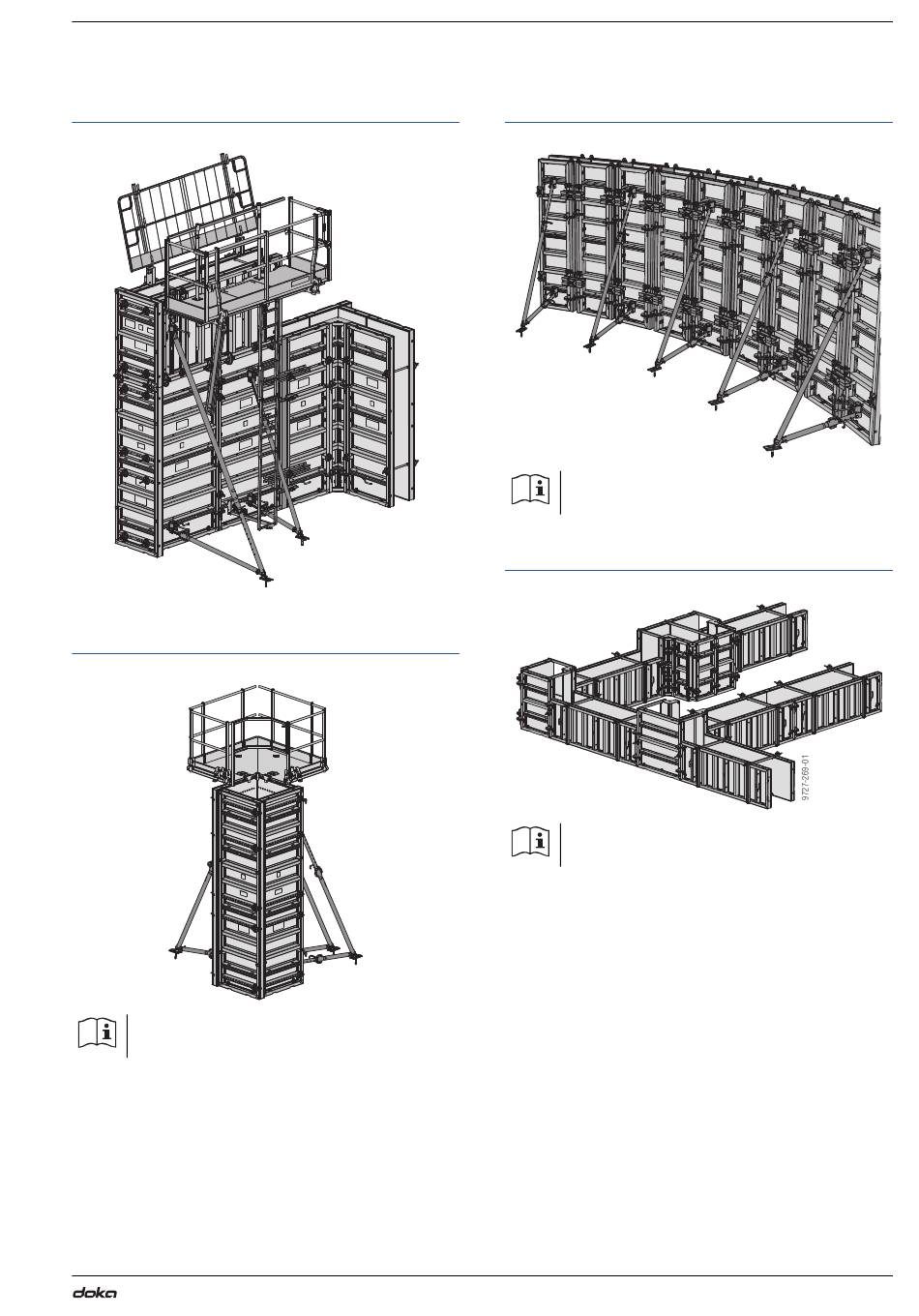 9727-269-01

doka