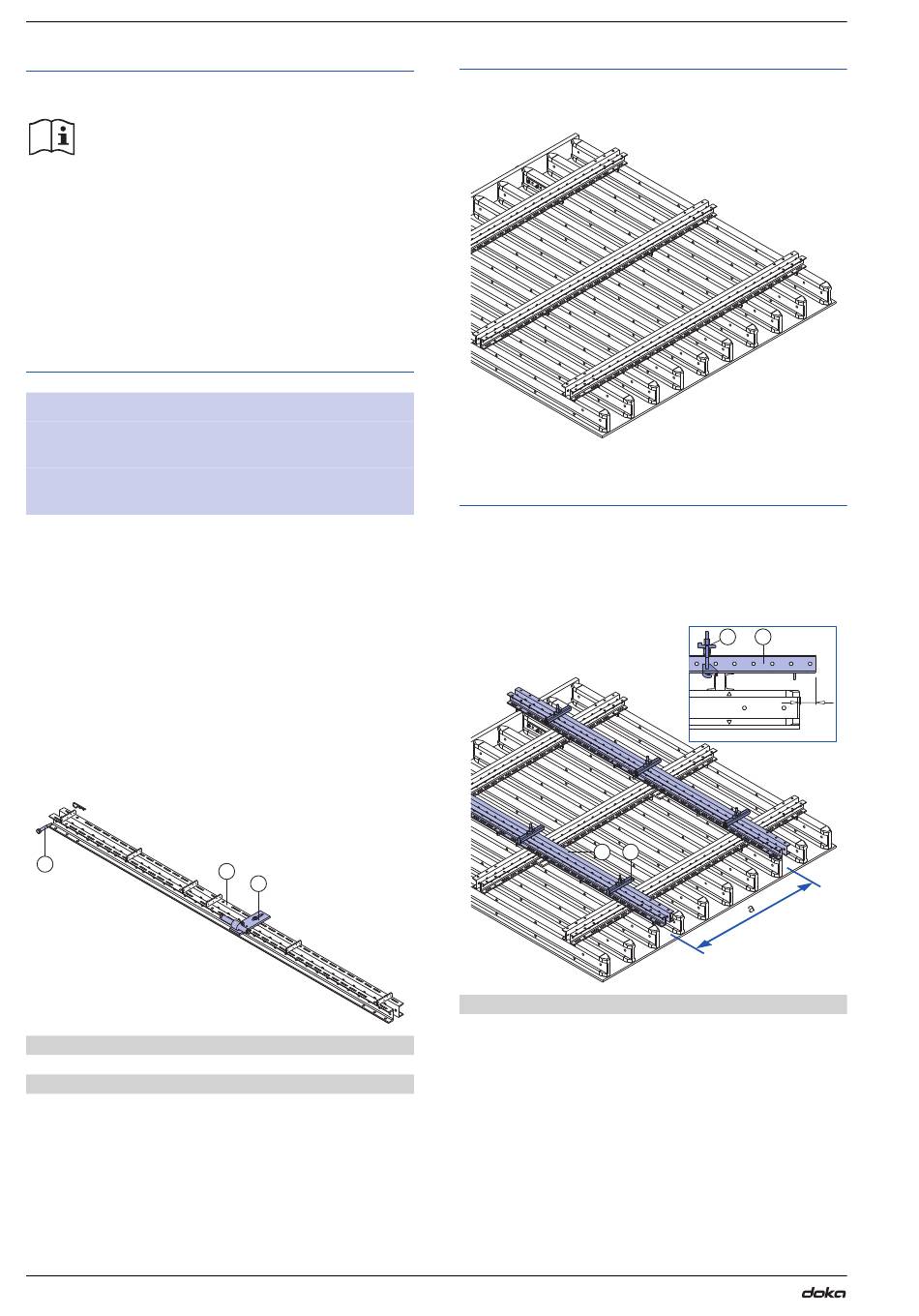 a

doka