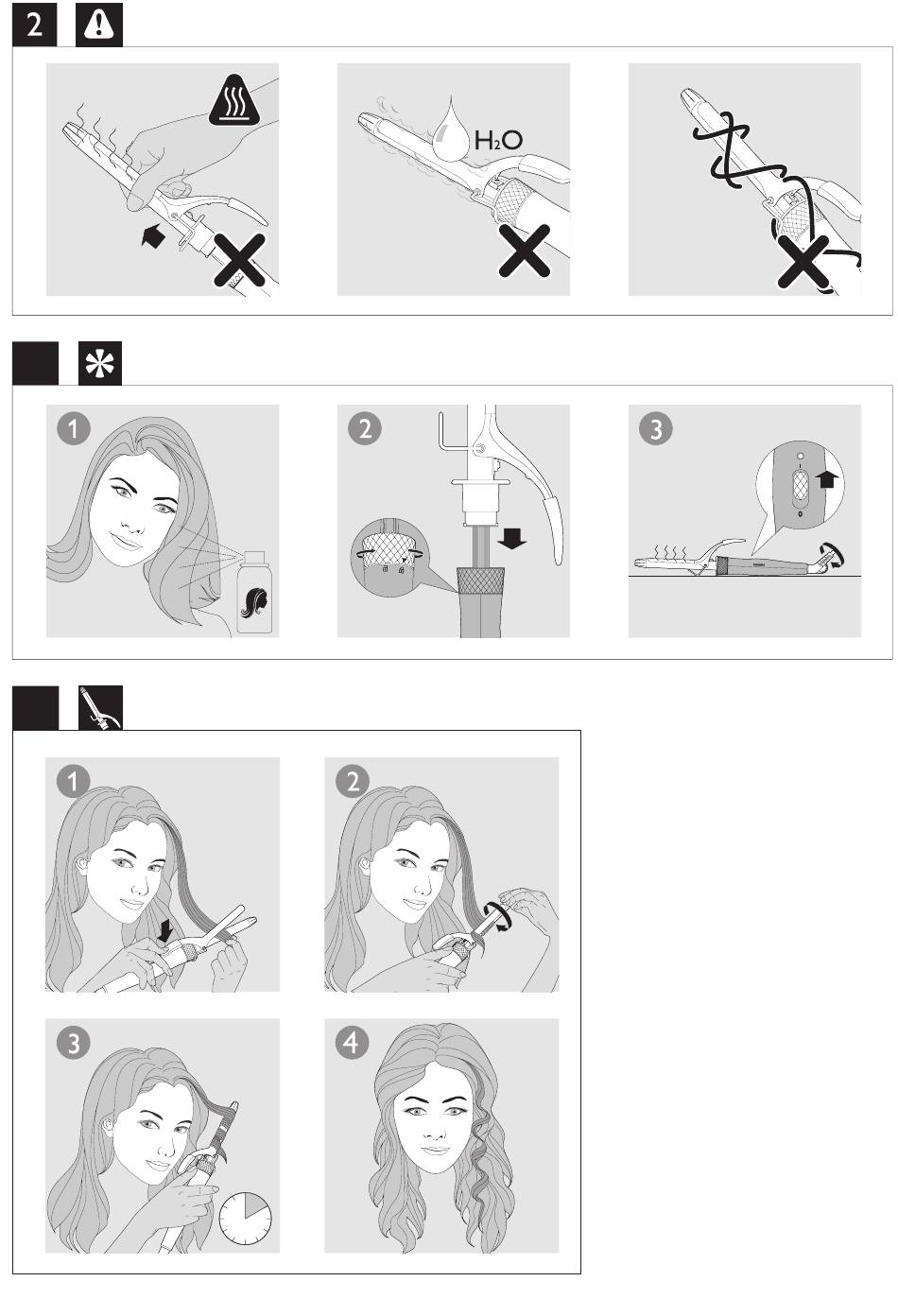 2

$H_2O$

1

2

3

1

2

3

4