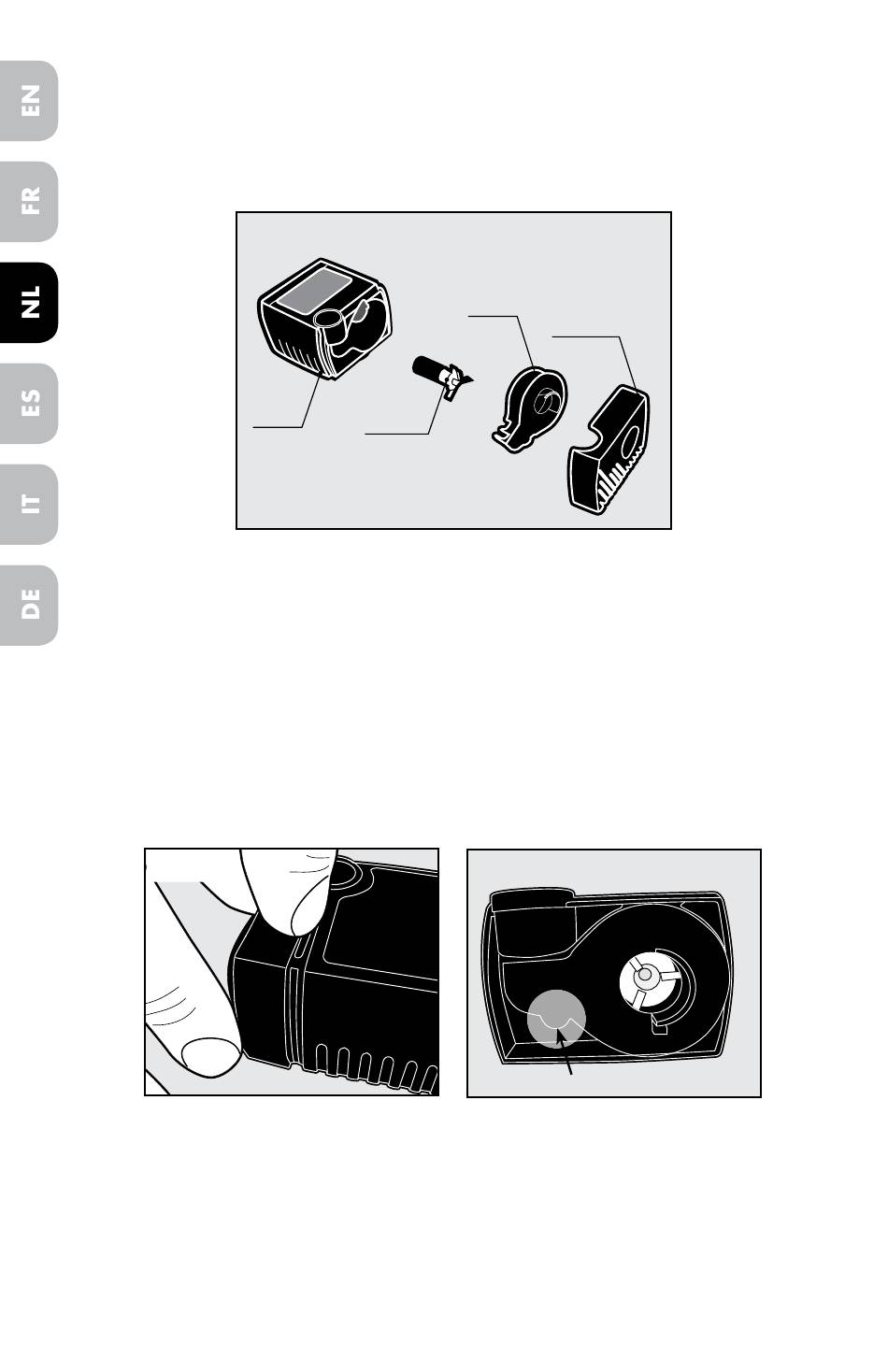 EN

FR

NL

ES

IT

DE