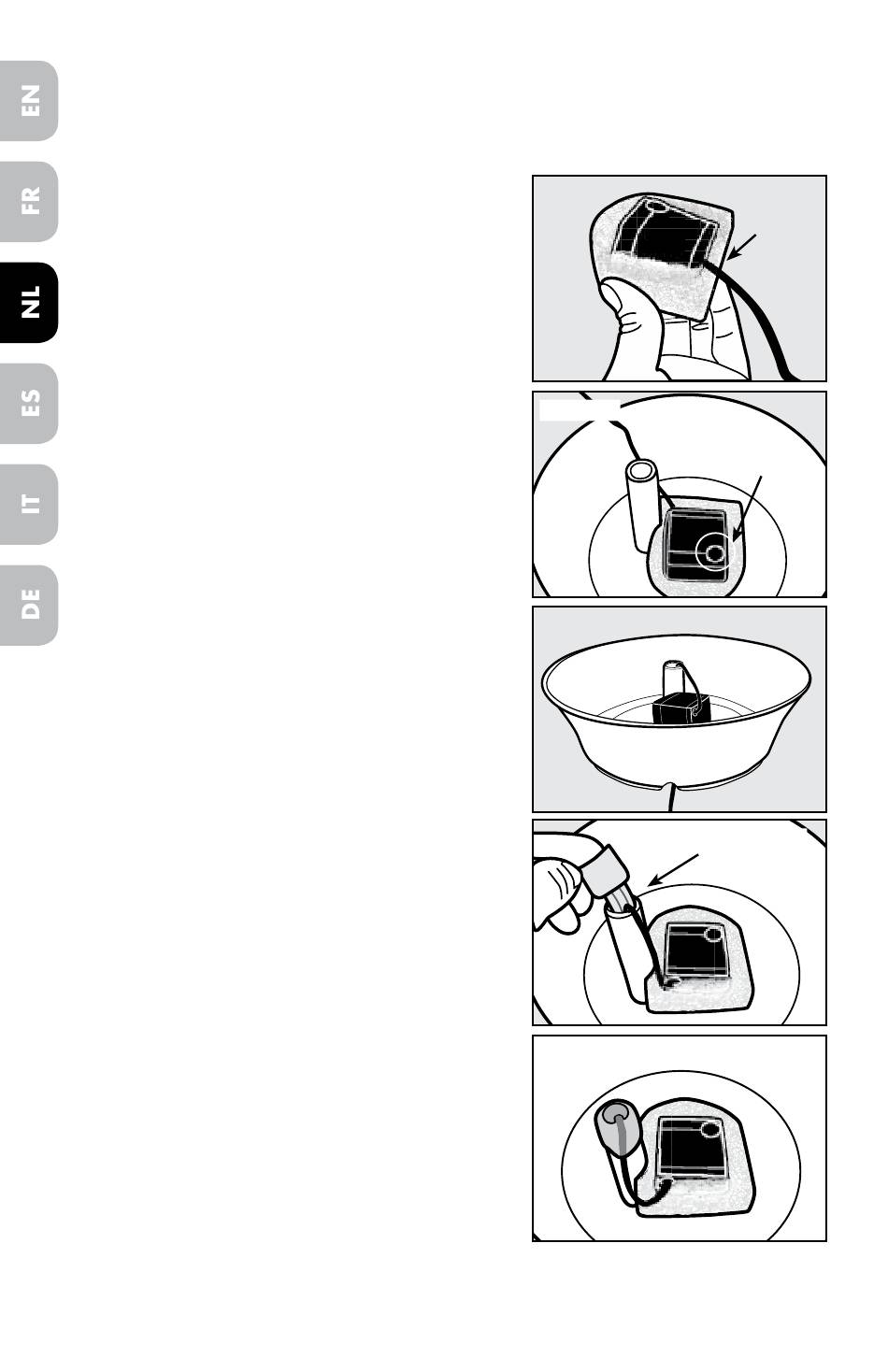 EN

FR

NL

ES

IT

DE