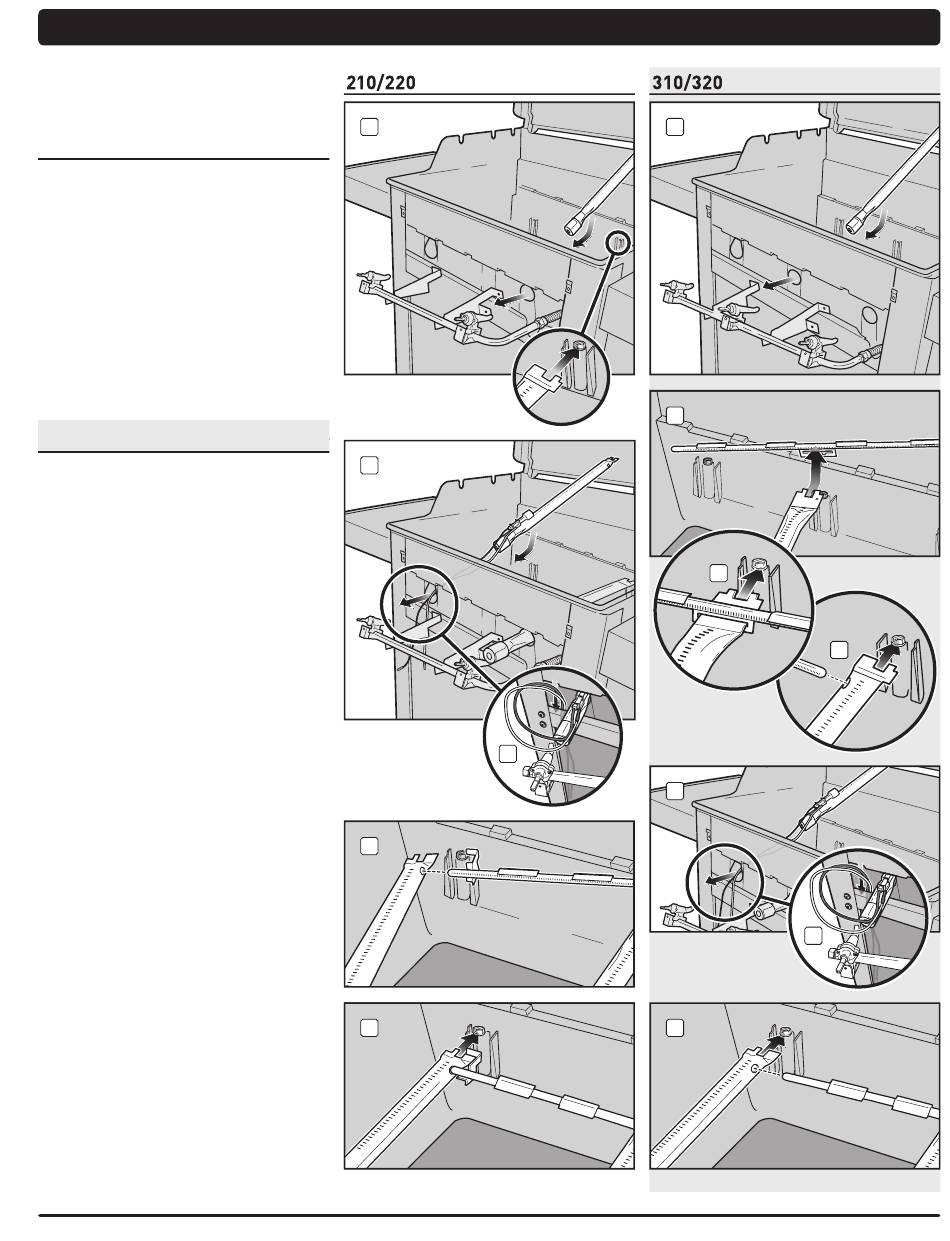 210/220

310/320