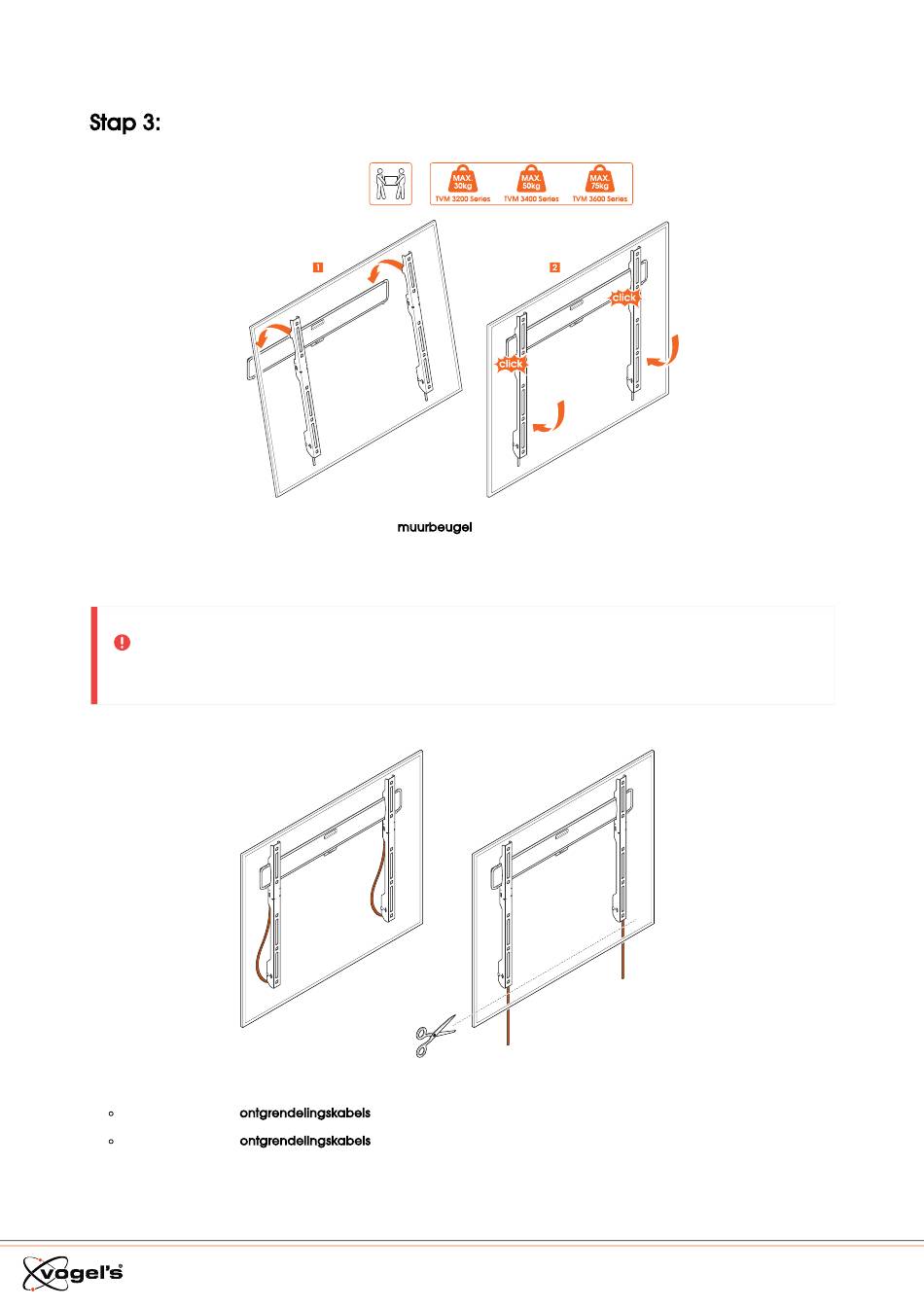 Stap 3:

MAX. 30kg
TVM 3200 Series

MAX. 50kg
TVM 3400 Series

MAX. 75kg
TVM 3600 Series

1

2

click

click

muurbeugel

ontgrendelingskabels

ontgrendelingskabels

vogel's