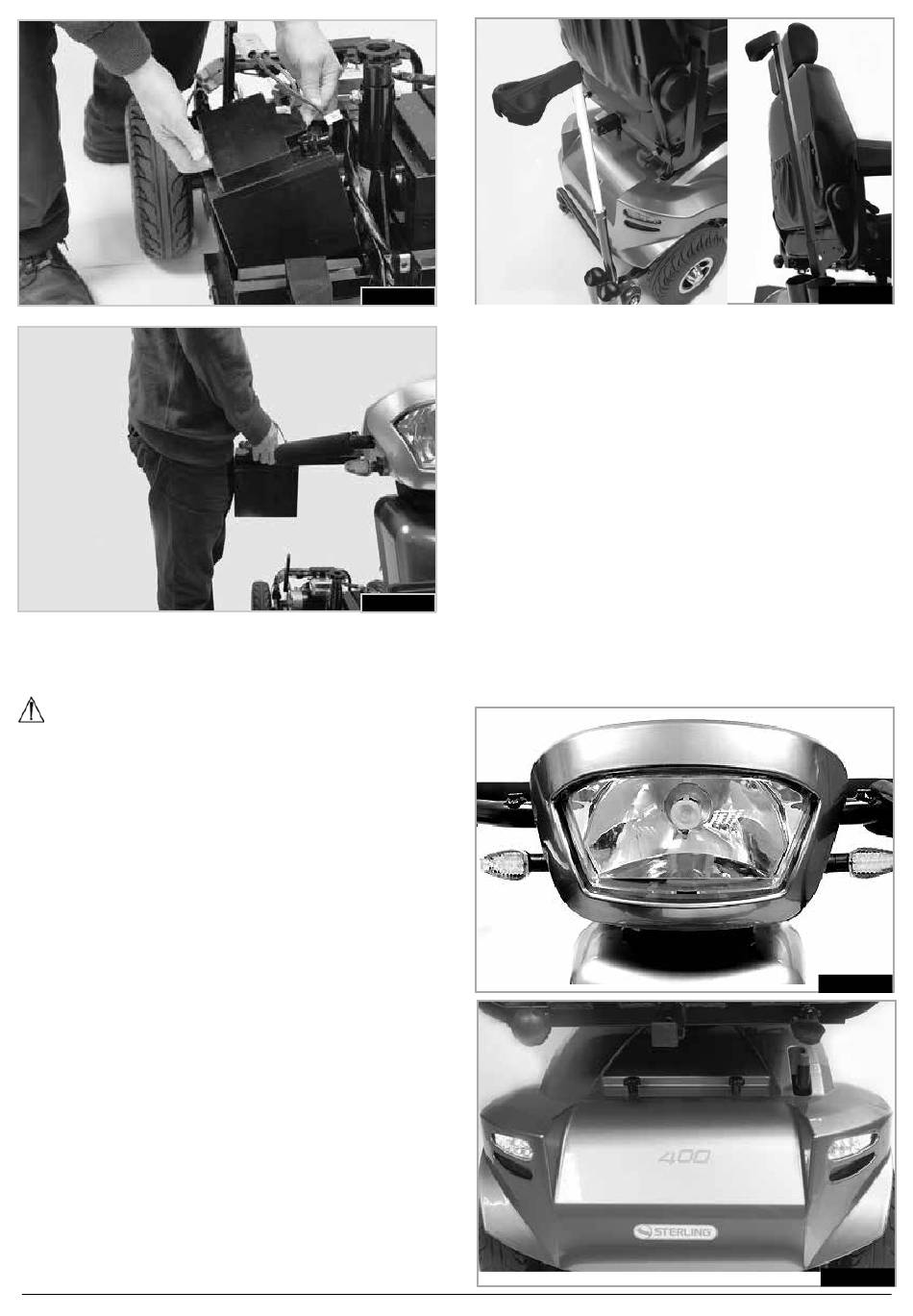 400

STERLING