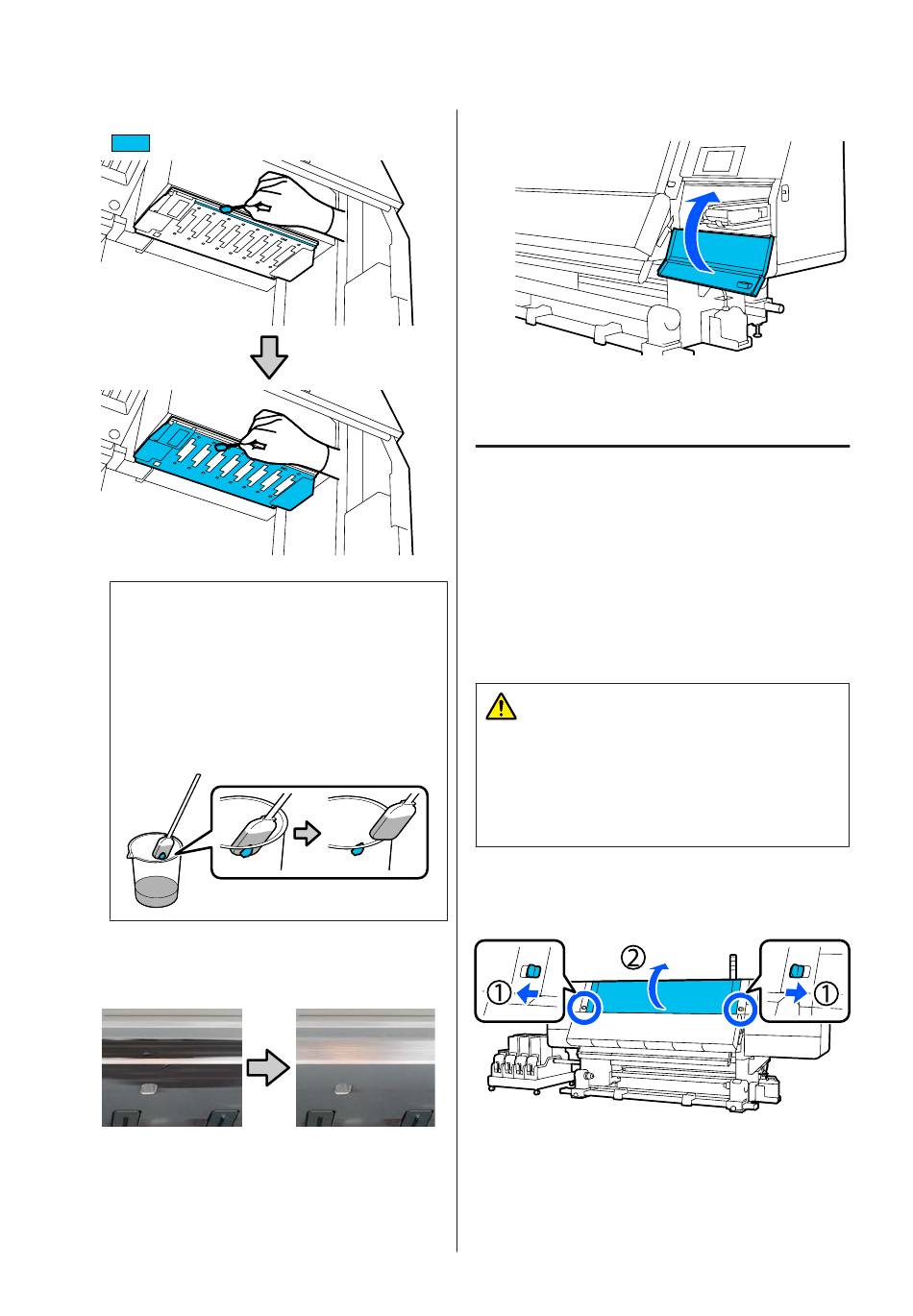 ②

①

①