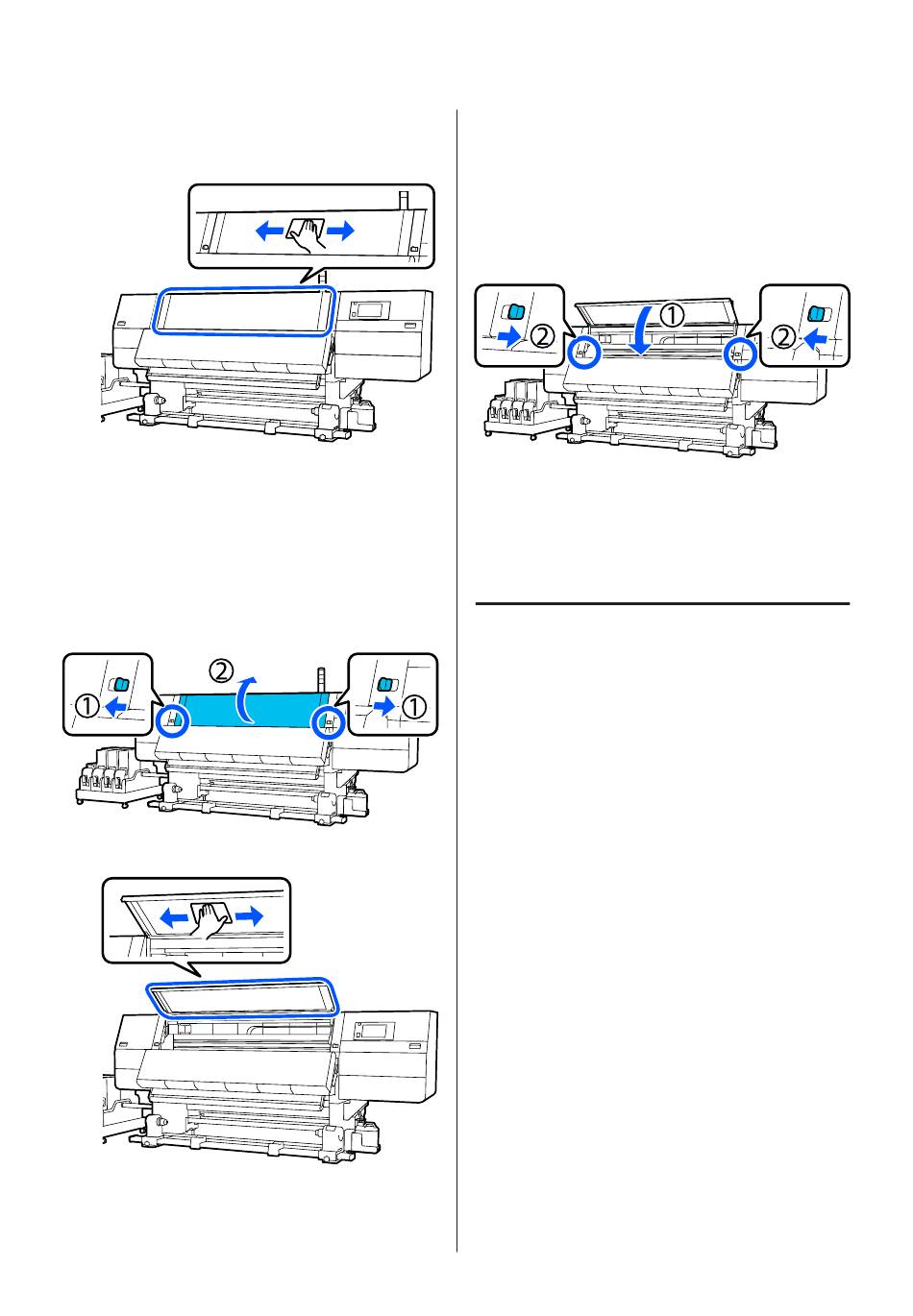 ②
① ①

① ② ②