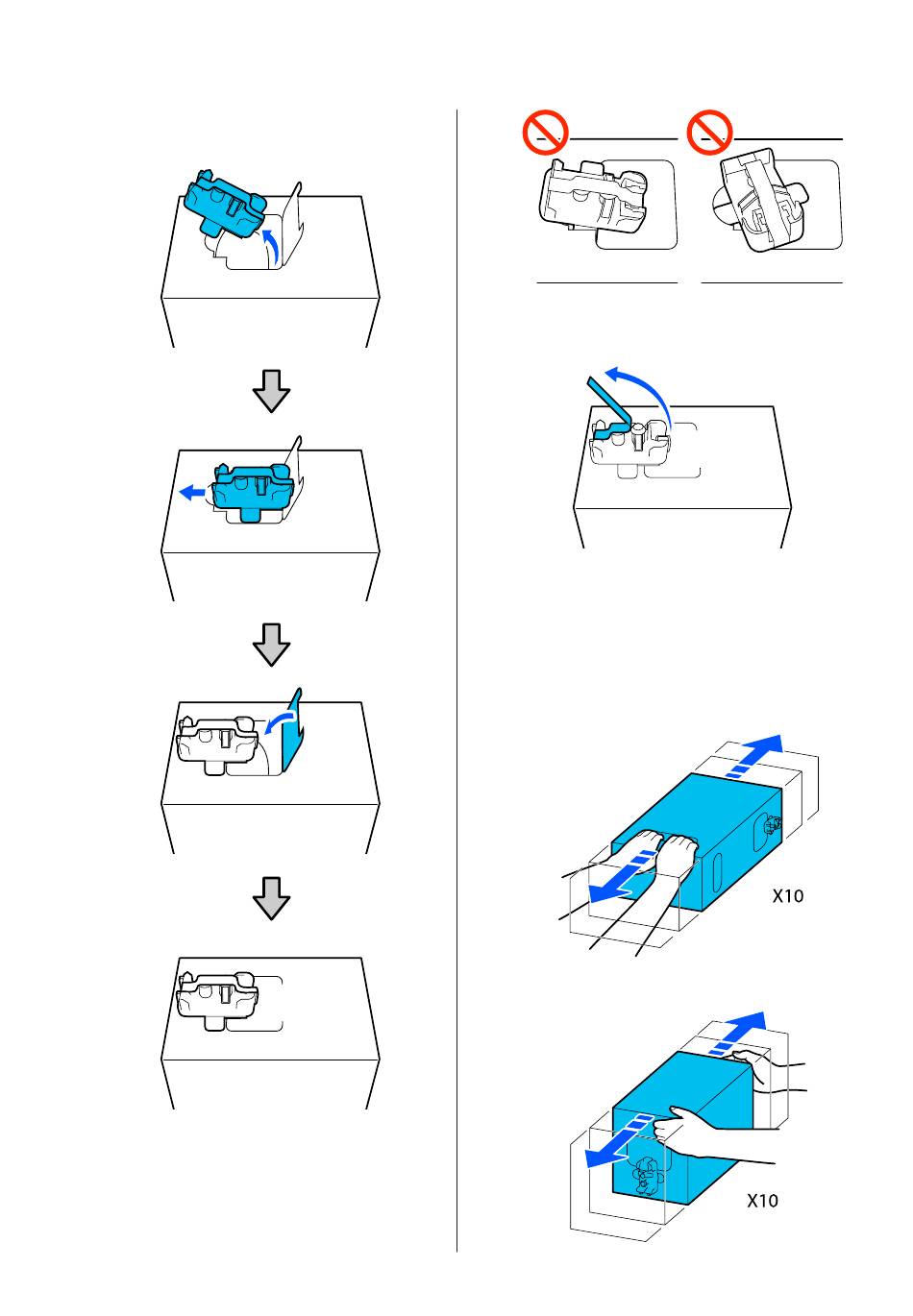 X10

X10