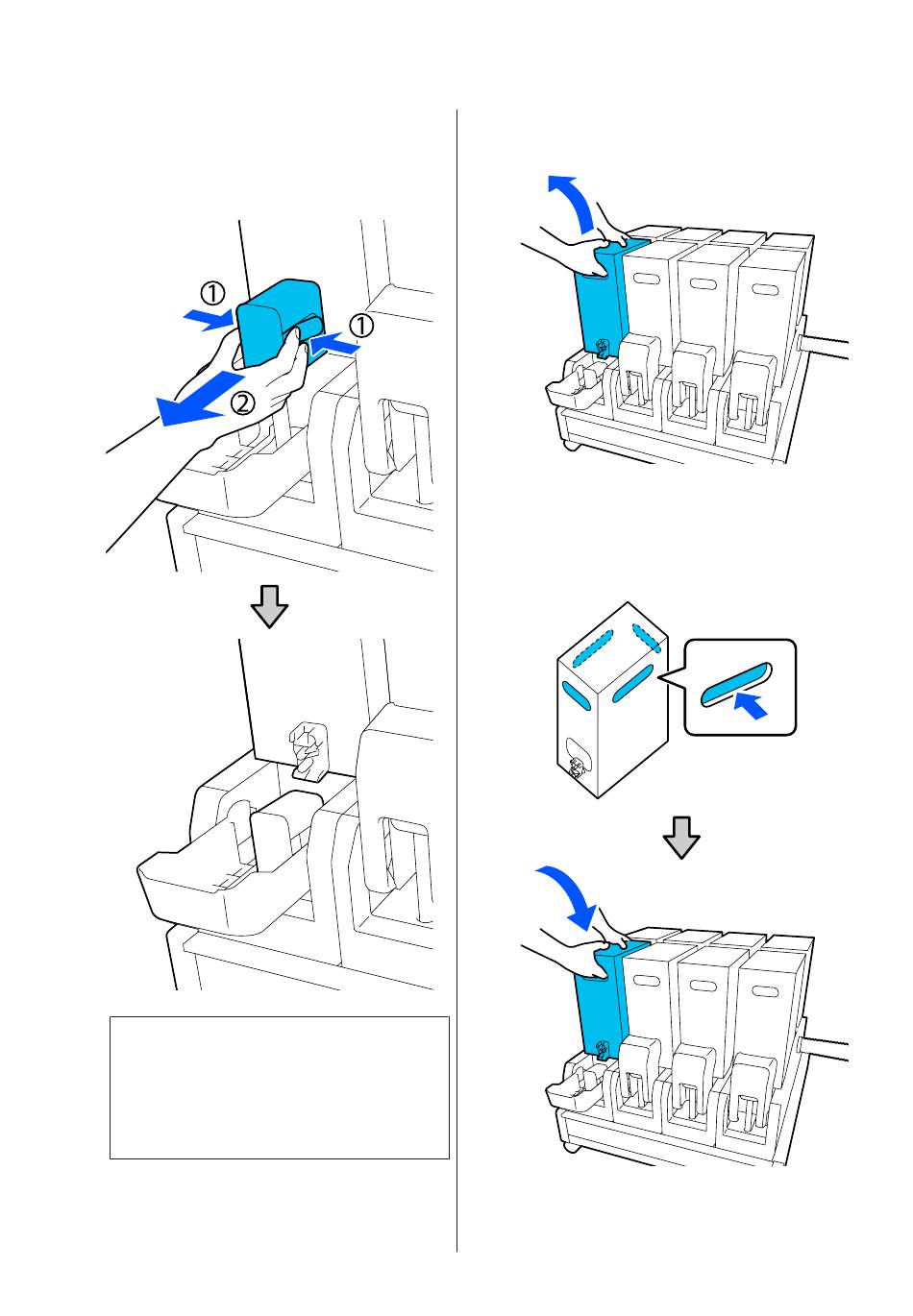 ①
①
②