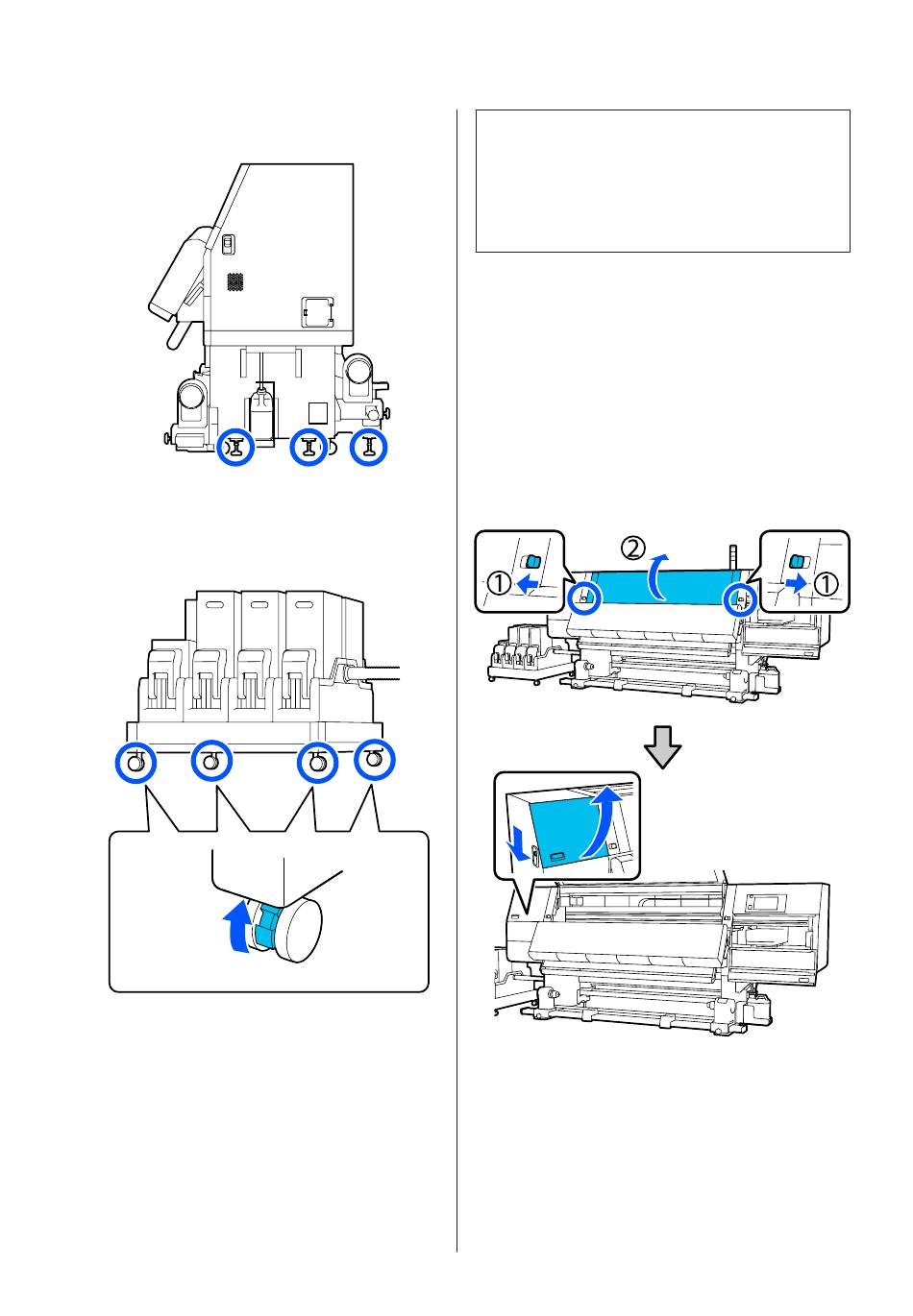 ②

①

①