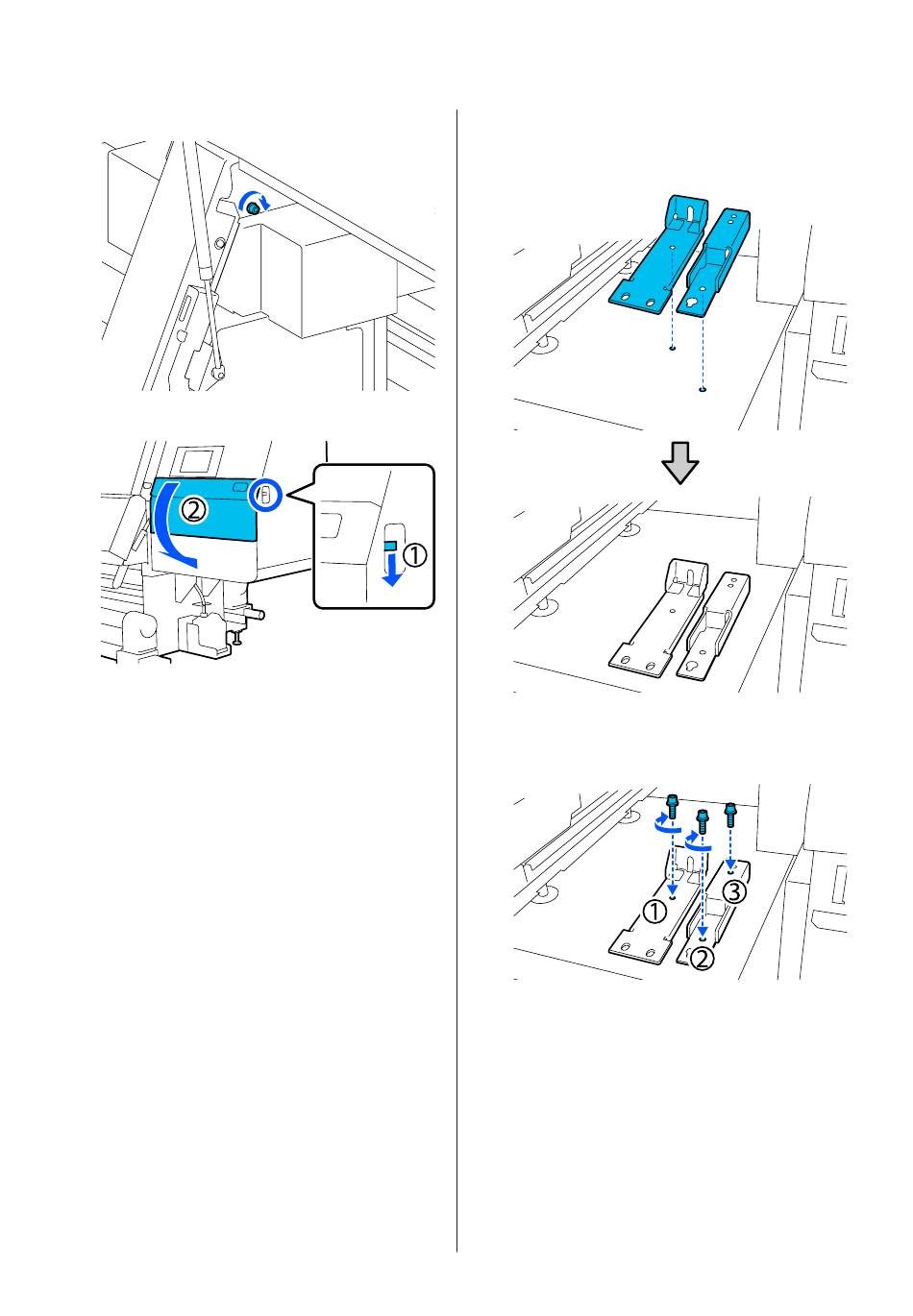 ②
①

①
③
②