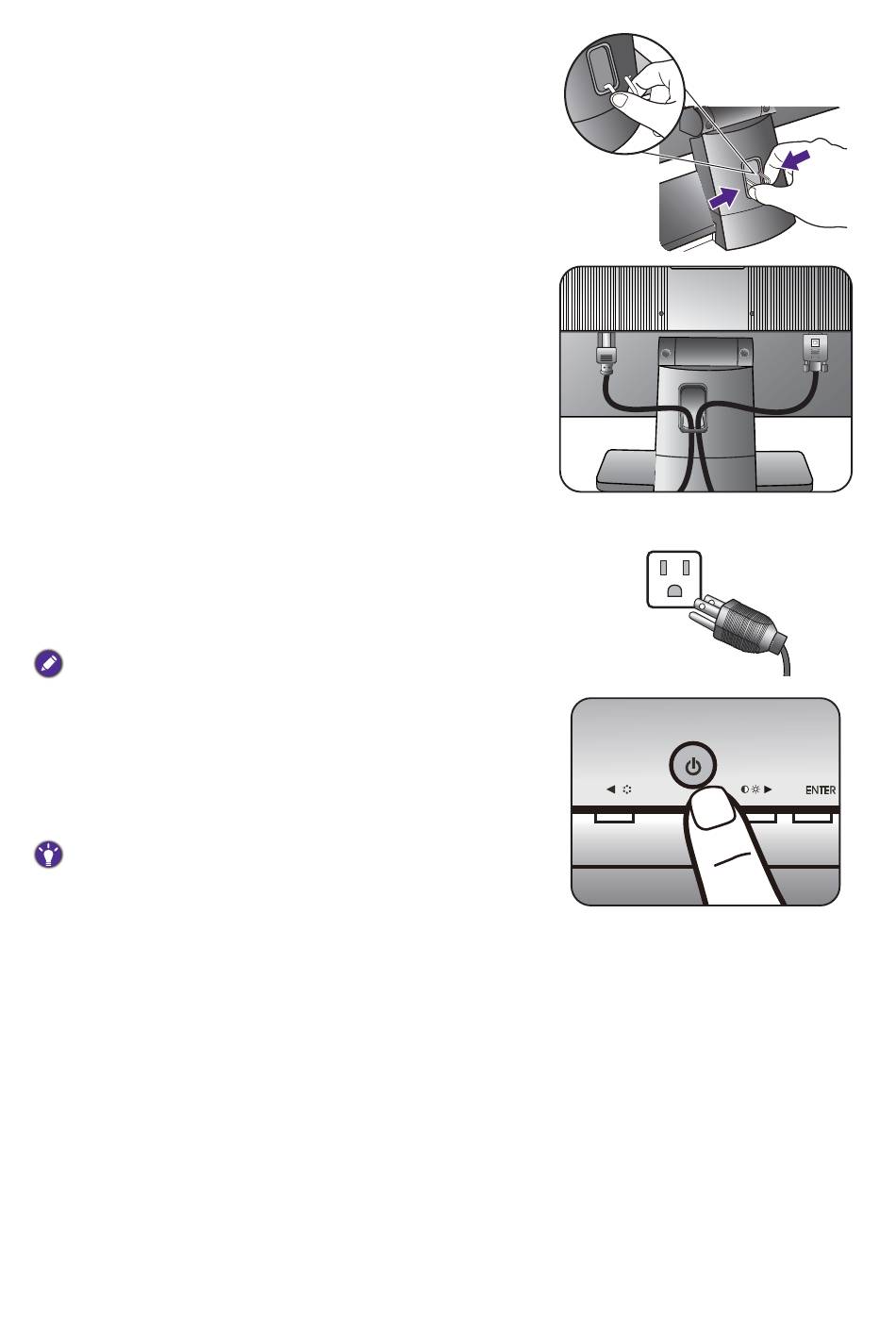 ENTER