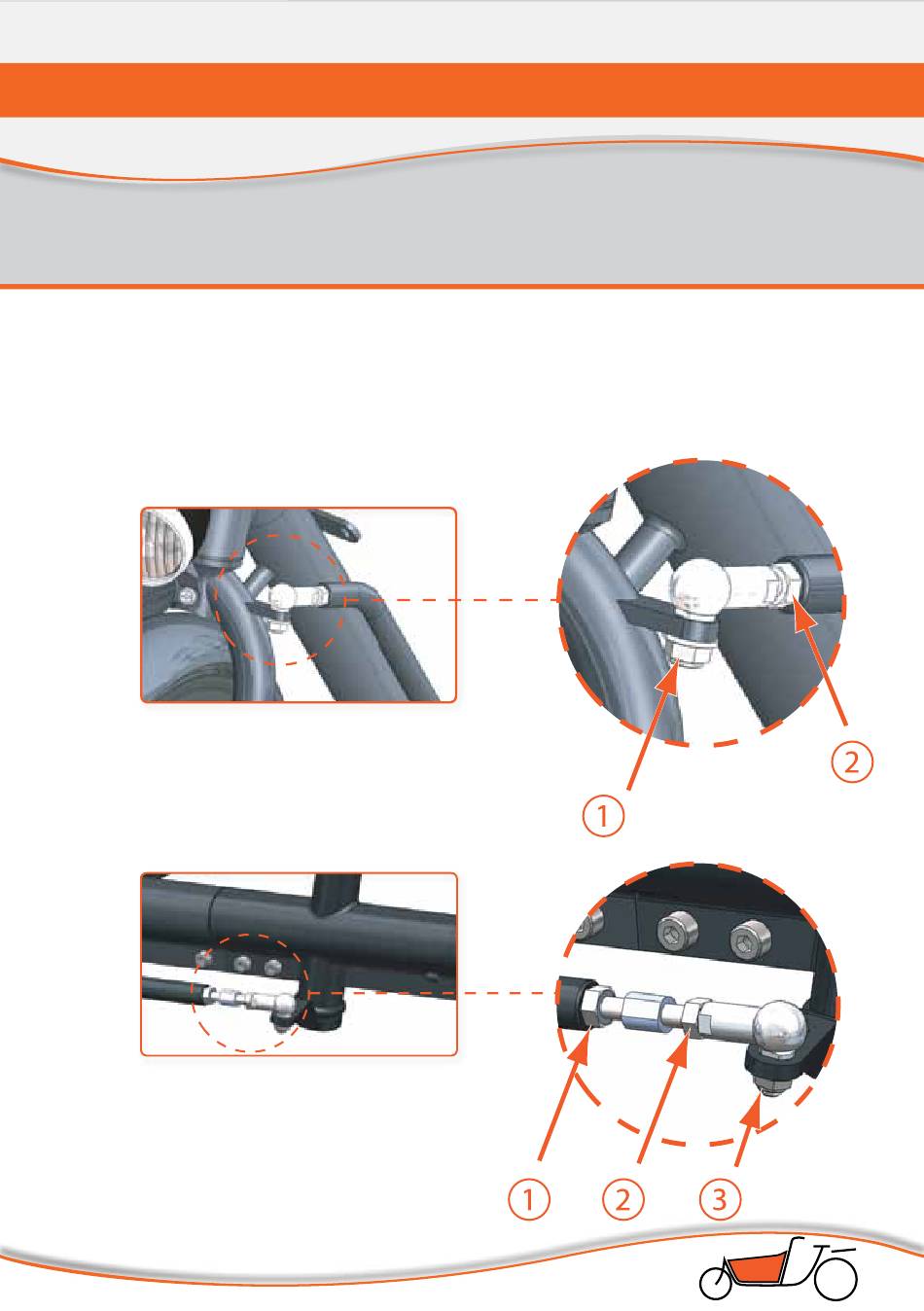 2

1

1 2 3