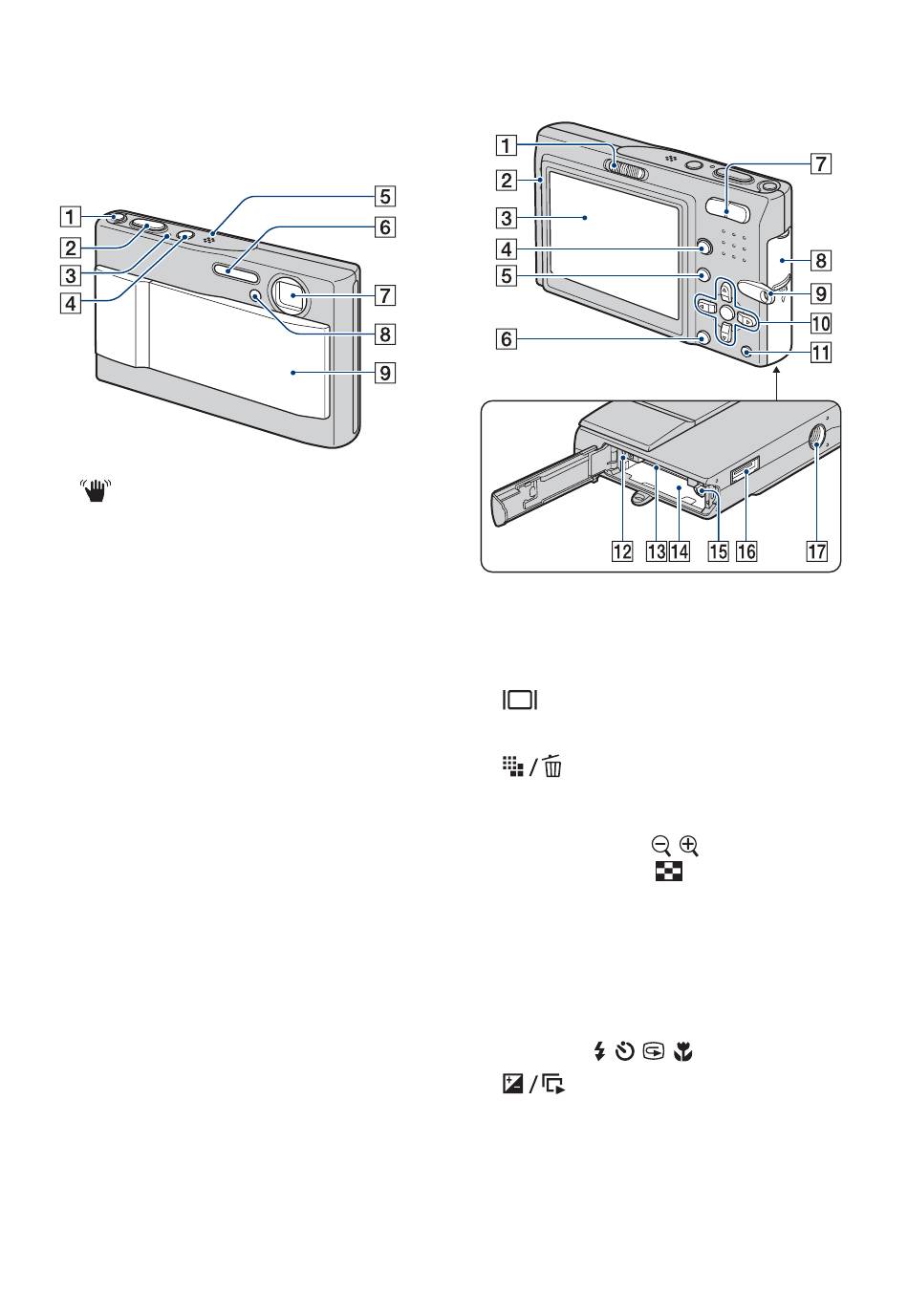 1
2
3
4
5
6
7
8
9

1
2
3
4
5
6
7
8
9
10
11
12
13
14
15
16
17