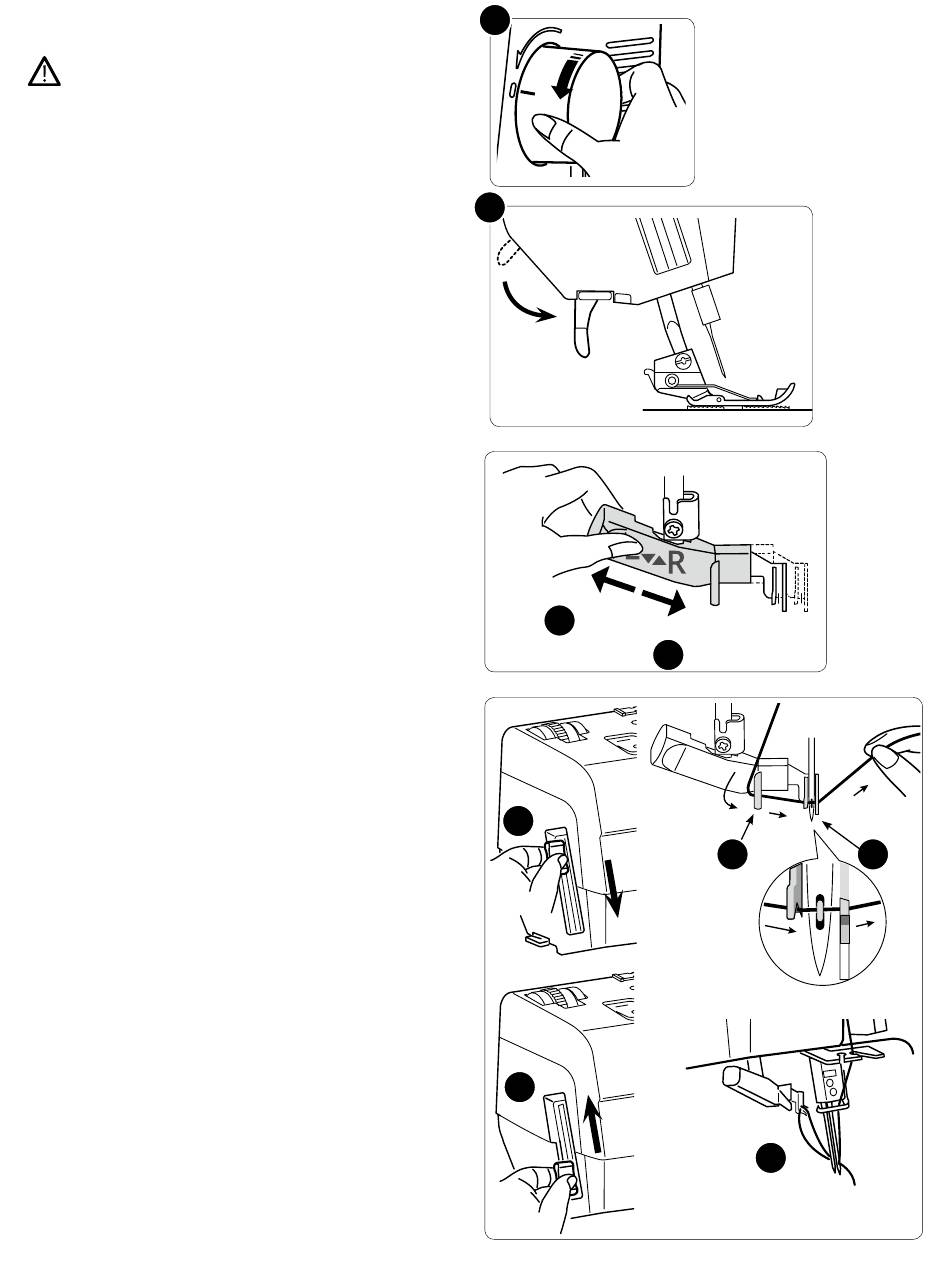 L R