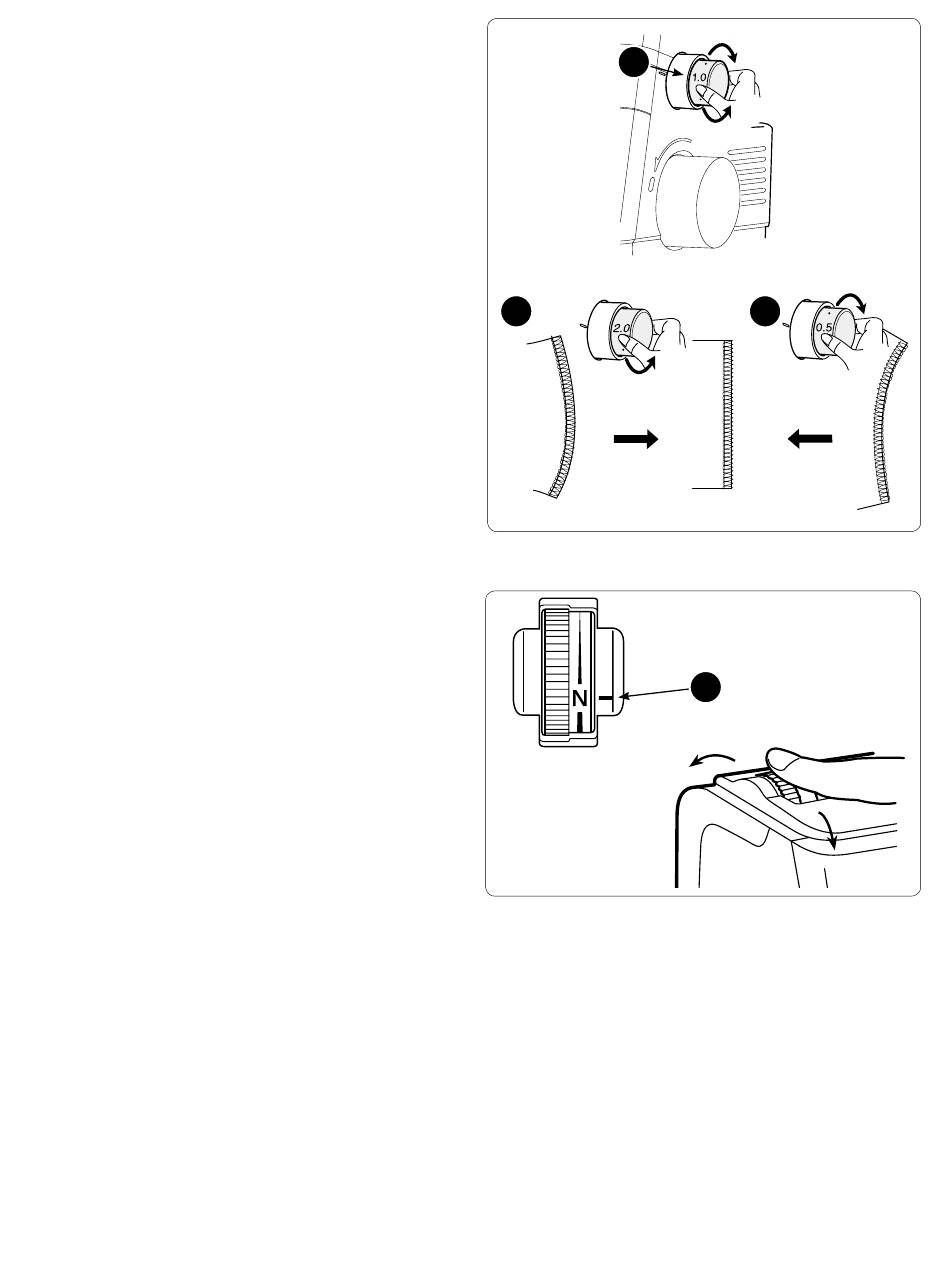 1.0

2.0

0.5

N