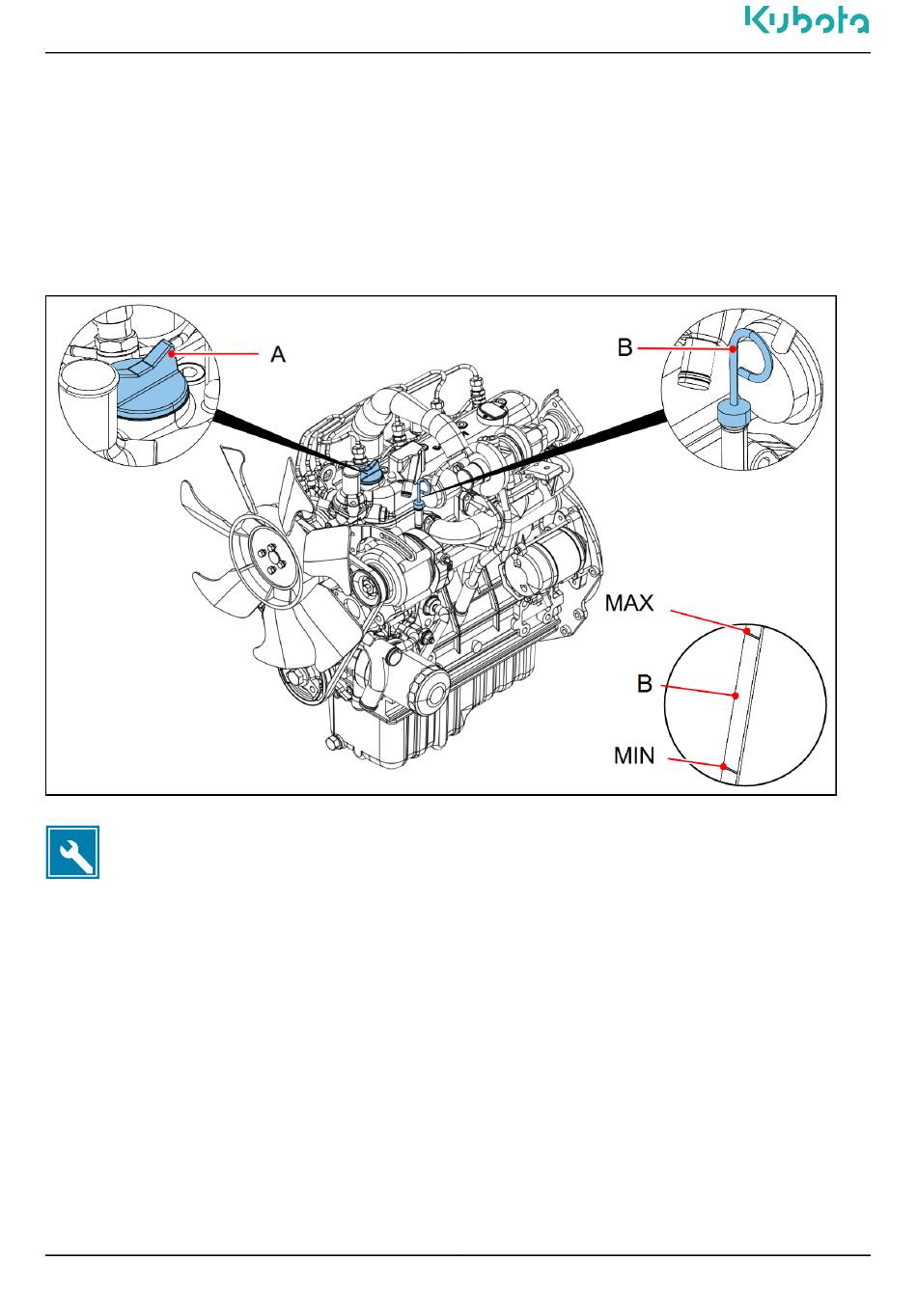 Kubota

A

B

MAX

B

MIN