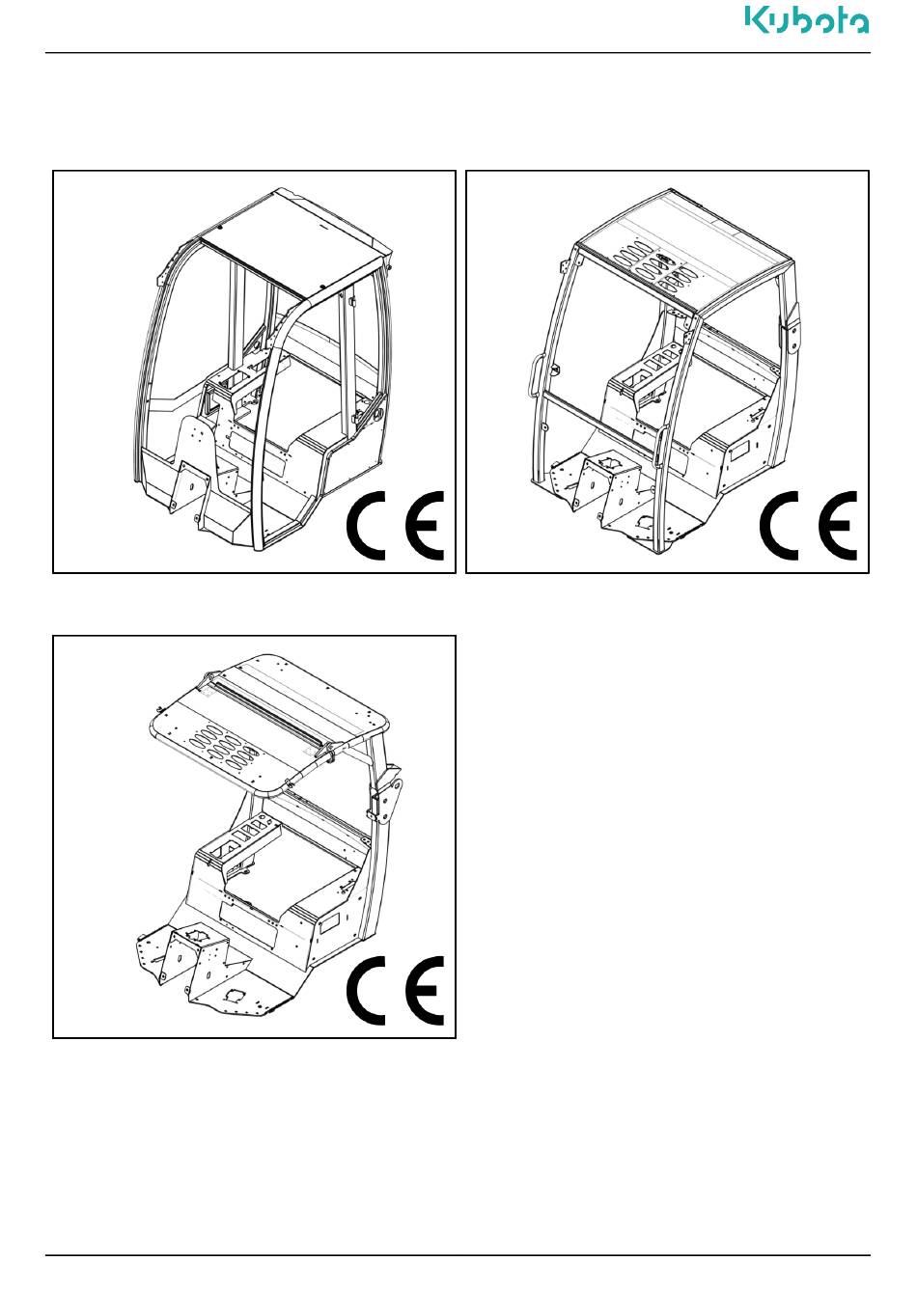 Kubota

CE

CE

CE