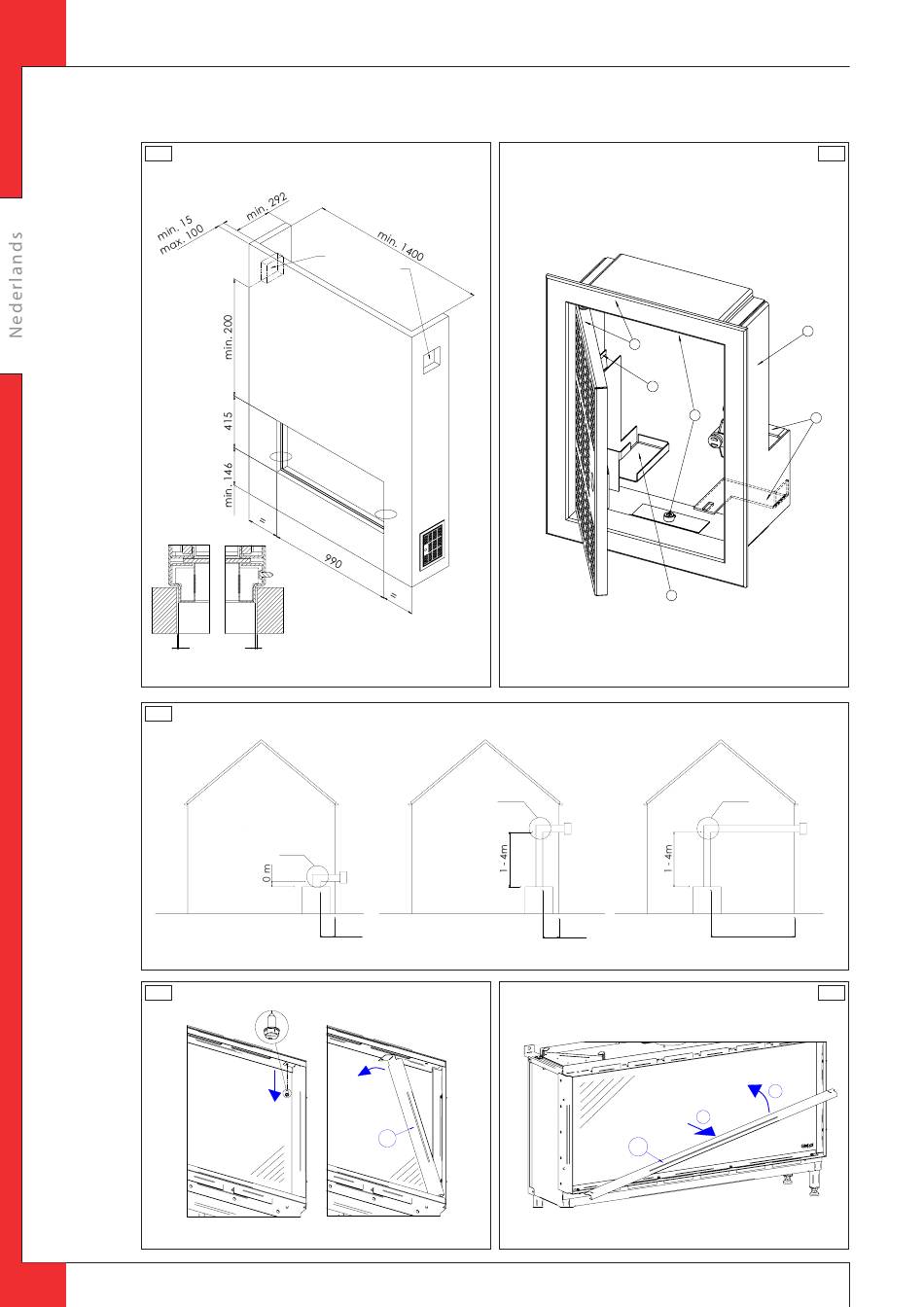 Nederlands

min. 15
max. 100
min. 292
min. 1400
min. 200
415
min. 146
=
990
=

0 m
1 - 4m
1 - 4m