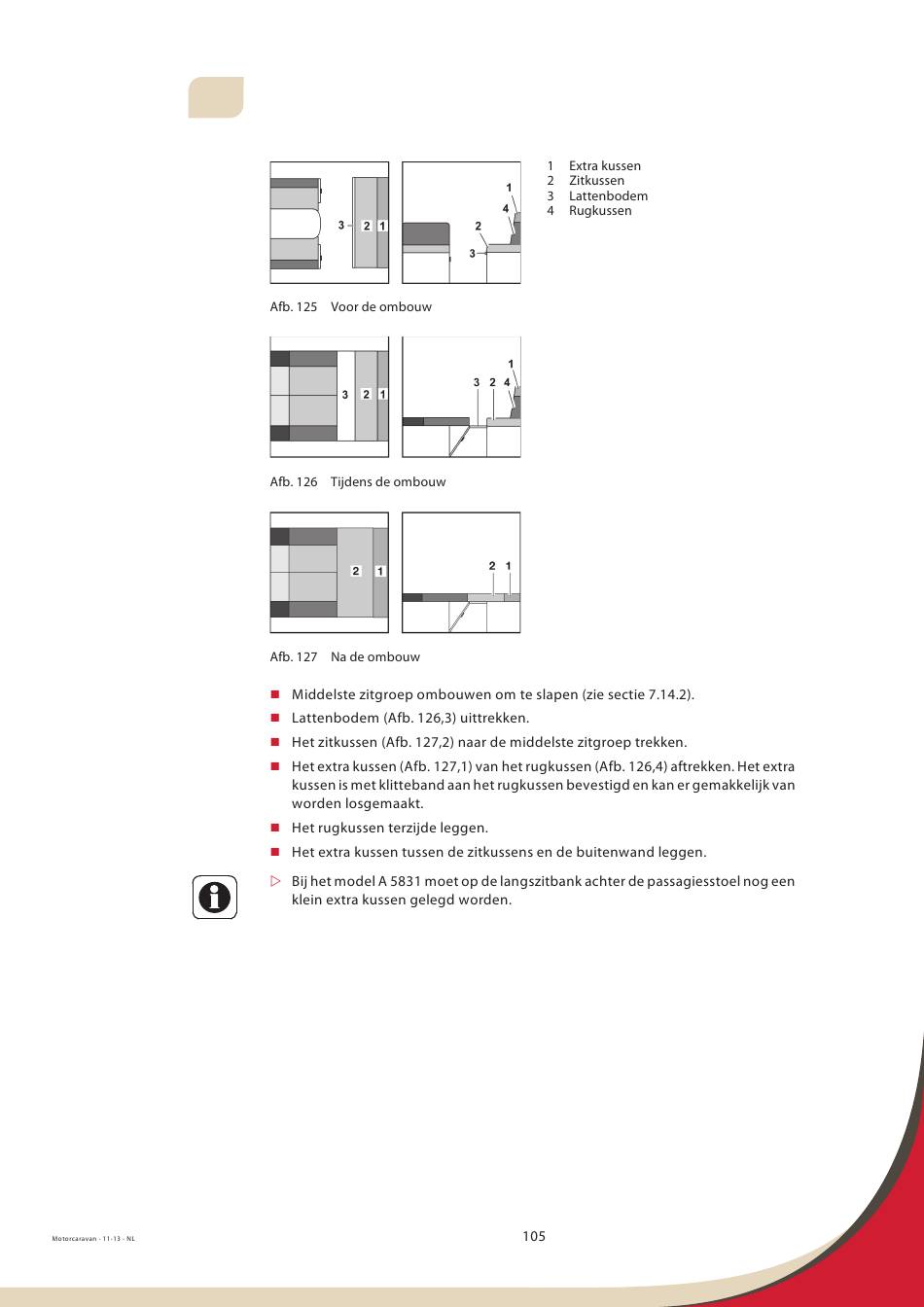 3 2 1

1
4
2
3

1 Extra kussen
2 Zitkussen
3 Lattenbodem
4 Rugkussen

Afb. 125 Voor de ombouw

3 2 1

1
3 2 4

Afb. 126 Tijdens de ombouw

2 1

2 1

Afb. 127 Na de ombouw

Middelste zitgroep ombouwen om te slapen (zie sectie 7.14.2).

Lattenbodem (Afb. 126,3) uittrekken.

Het zitkussen (Afb. 127,2) naar de middelste zitgroep trekken.

Het extra kussen (Afb. 127,1) van het rugkussen (Afb. 126,4) aftrekken. Het extra kussen is met klitteband aan het rugkussen bevestigd en kan er gemakkelijk van worden losgemaakt.

Het rugkussen terzijde leggen.

Het extra kussen tussen de zitkussens en de buitenwand leggen.

Bij het model A 5831 moet op de langszitbank achter de passagiesstoel nog een klein extra kussen gelegd worden.

Motorcaravan - 11-13 - NL

105