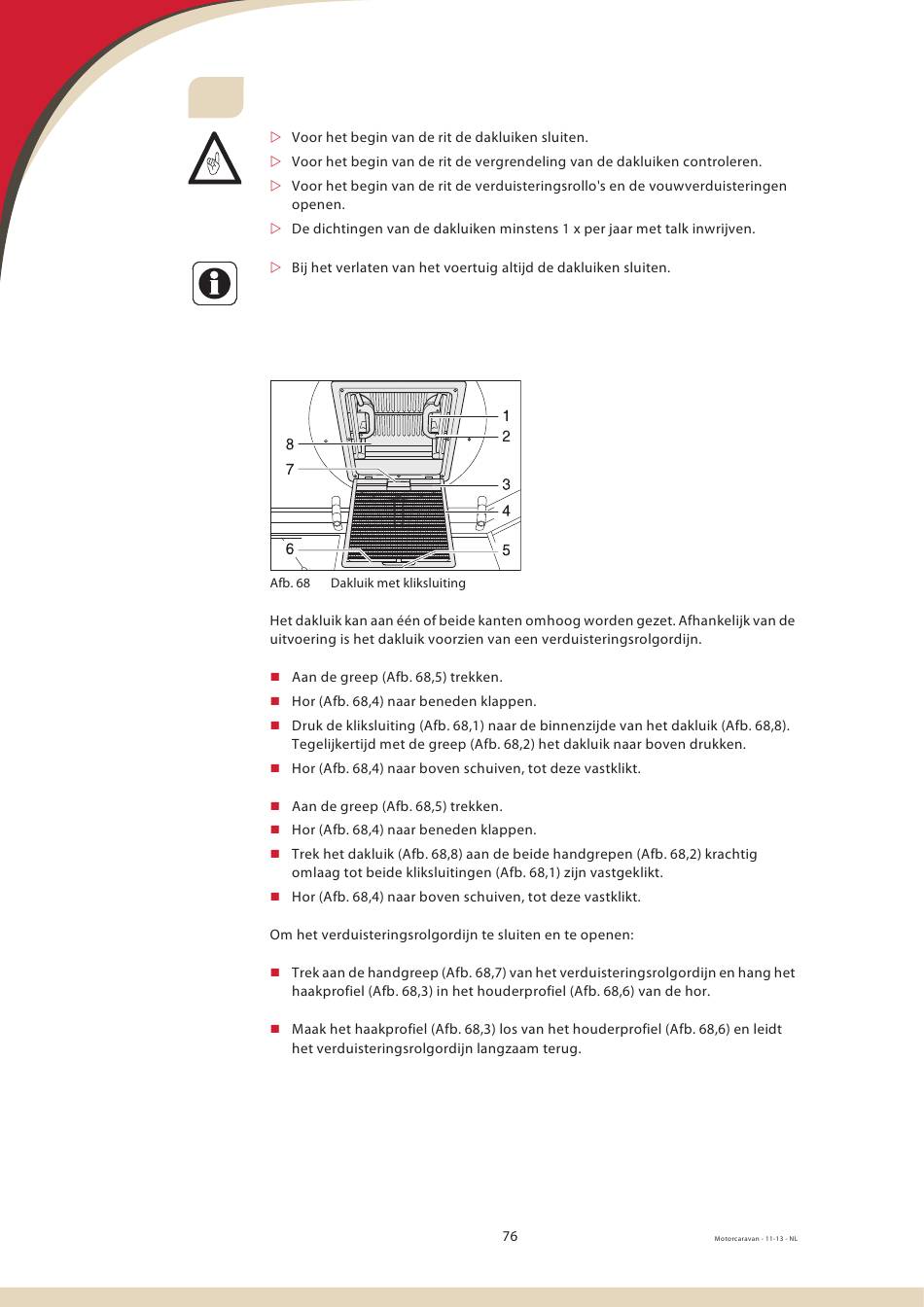 ▷ Voor het begin van de rit de dakluiken sluiten.

▷ Voor het begin van de rit de vergrendeling van de dakluiken controleren.

▷ Voor het begin van de rit de verduisteringsrollo's en de vouwverduisteringen openen.

▷ De dichtingen van de dakluiken minstens 1 x per jaar met talk inwrijven.

▷ Bij het verlaten van het voertuig altijd de dakluiken sluiten.

1
2
8
7
3
4
6
5

Afb. 68 Dakluik met kliksluiting

Het dakluik kan aan één of beide kanten omhoog worden gezet. Afhankelijk van de uitvoering is het dakluik voorzien van een verduisteringsrolgordijn.

■ Aan de greep (Afb. 68,5) trekken.

■ Hor (Afb. 68,4) naar beneden klappen.

■ Druk de kliksluiting (Afb. 68,1) naar de binnenzijde van het dakluik (Afb. 68,8). Tegelijkertijd met de greep (Afb. 68,2) het dakluik naar boven drukken.

■ Hor (Afb. 68,4) naar boven schuiven, tot deze vastklikt.

■ Aan de greep (Afb. 68,5) trekken.

■ Hor (Afb. 68,4) naar beneden klappen.

■ Trek het dakluik (Afb. 68,8) aan de beide handgrepen (Afb. 68,2) krachtig omlaag tot beide kliksluitingen (Afb. 68,1) zijn vastgeklikt.

■ Hor (Afb. 68,4) naar boven schuiven, tot deze vastklikt.

Om het verduisteringsrolgordijn te sluiten en te openen:

■ Trek aan de handgreep (Afb. 68,7) van het verduisteringsrolgordijn en hang het haakprofiel (Afb. 68,3) in het houderprofiel (Afb. 68,6) van de hor.

■ Maak het haakprofiel (Afb. 68,3) los van het houderprofiel (Afb. 68,6) en leidt het verduisteringsrolgordijn langzaam terug.

76

Motorcaravan - 11-13 - NL