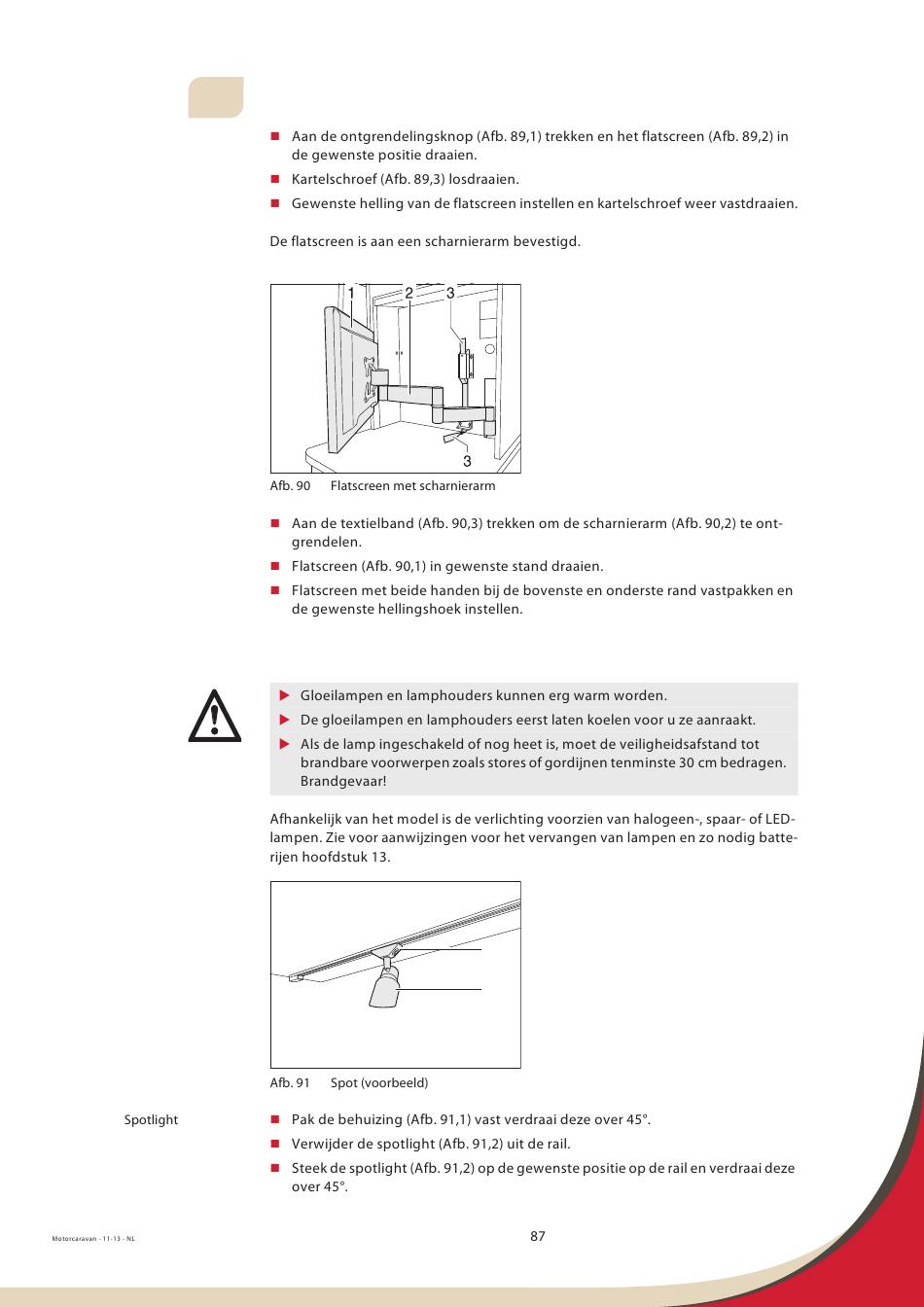 ■ Aan de ontgrendelingsknop (Afb. 89,1) trekken en het flatscreen (Afb. 89,2) in de gewenste positie draaien.

■ Kartelschroef (Afb. 89,3) losdraaien.

■ Gewenste helling van de flatscreen instellen en kartelschroef weer vastdraaien.

De flatscreen is aan een scharnierarm bevestigd.

1 2 3

3

Afb. 90 Flatscreen met scharnierarm

■ Aan de textielband (Afb. 90,3) trekken om de scharnierarm (Afb. 90,2) te ontgrendelen.

■ Flatscreen (Afb. 90,1) in gewenste stand draaien.

■ Flatscreen met beide handen bij de bovenste en onderste rand vastpakken en de gewenste hellingshoek instellen.

▶ Gloeilampen en lamphouders kunnen erg warm worden.

▶ De gloeilampen en lamphouders eerst laten koelen voor u ze aanraakt.

▶ Als de lamp ingeschakeld of nog heet is, moet de veiligheidsafstand tot brandbare voorwerpen zoals stores of gordijnen tenminste 30 cm bedragen. Brandgevaar!

Afhankelijk van het model is de verlichting voorzien van halogeen-, spaar- of LED-lampen. Zie voor aanwijzingen voor het vervangen van lampen en zo nodig batterijen hoofdstuk 13.

Afb. 91 Spot (voorbeeld)

Spotlight

■ Pak de behuizing (Afb. 91,1) vast verdraai deze over 45°.

■ Verwijder de spotlight (Afb. 91,2) uit de rail.

■ Steek de spotlight (Afb. 91,2) op de gewenste positie op de rail en verdraai deze over 45°.

Motorcaravan - 11-13 - NL

87