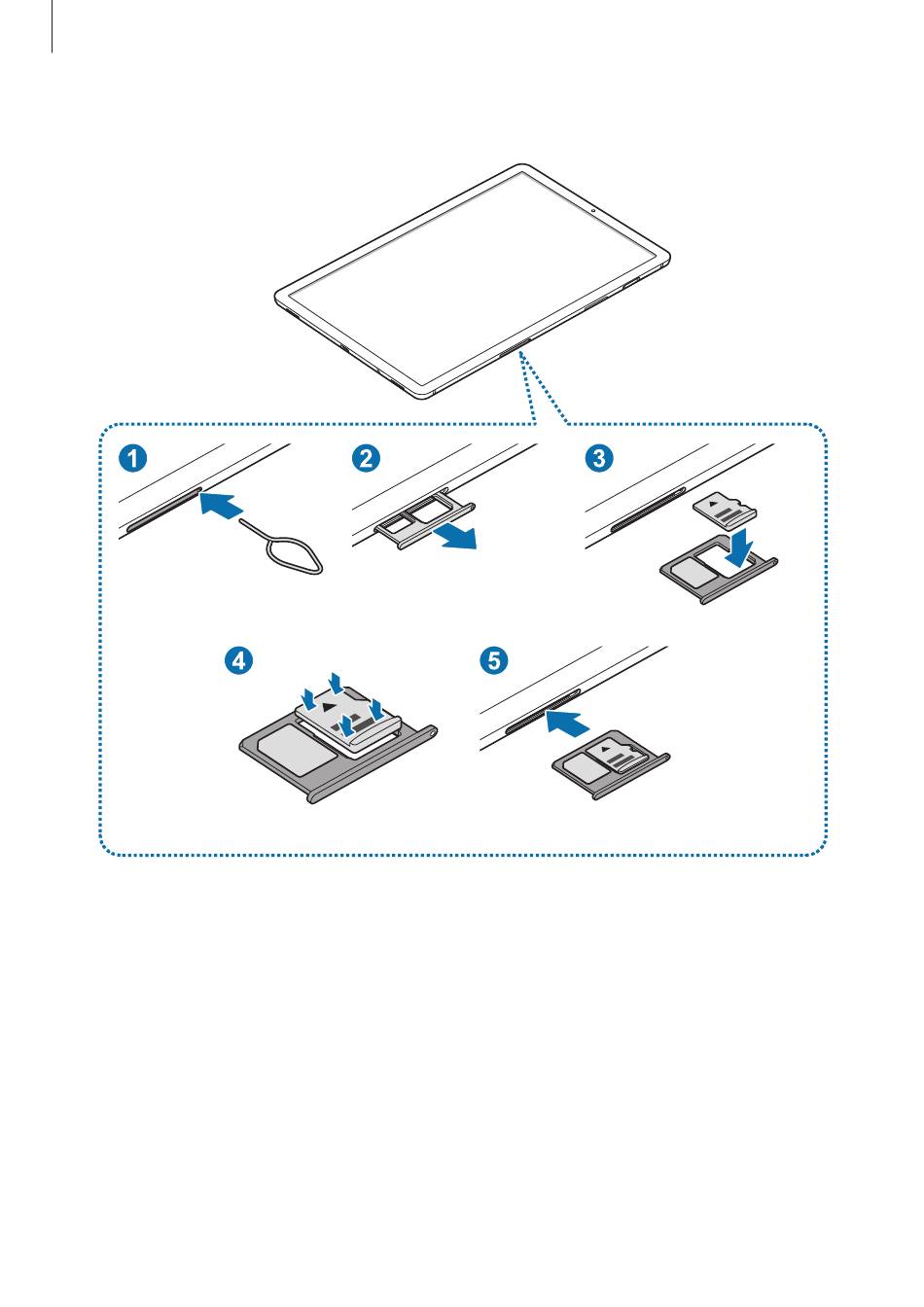 1
2
3
4
5