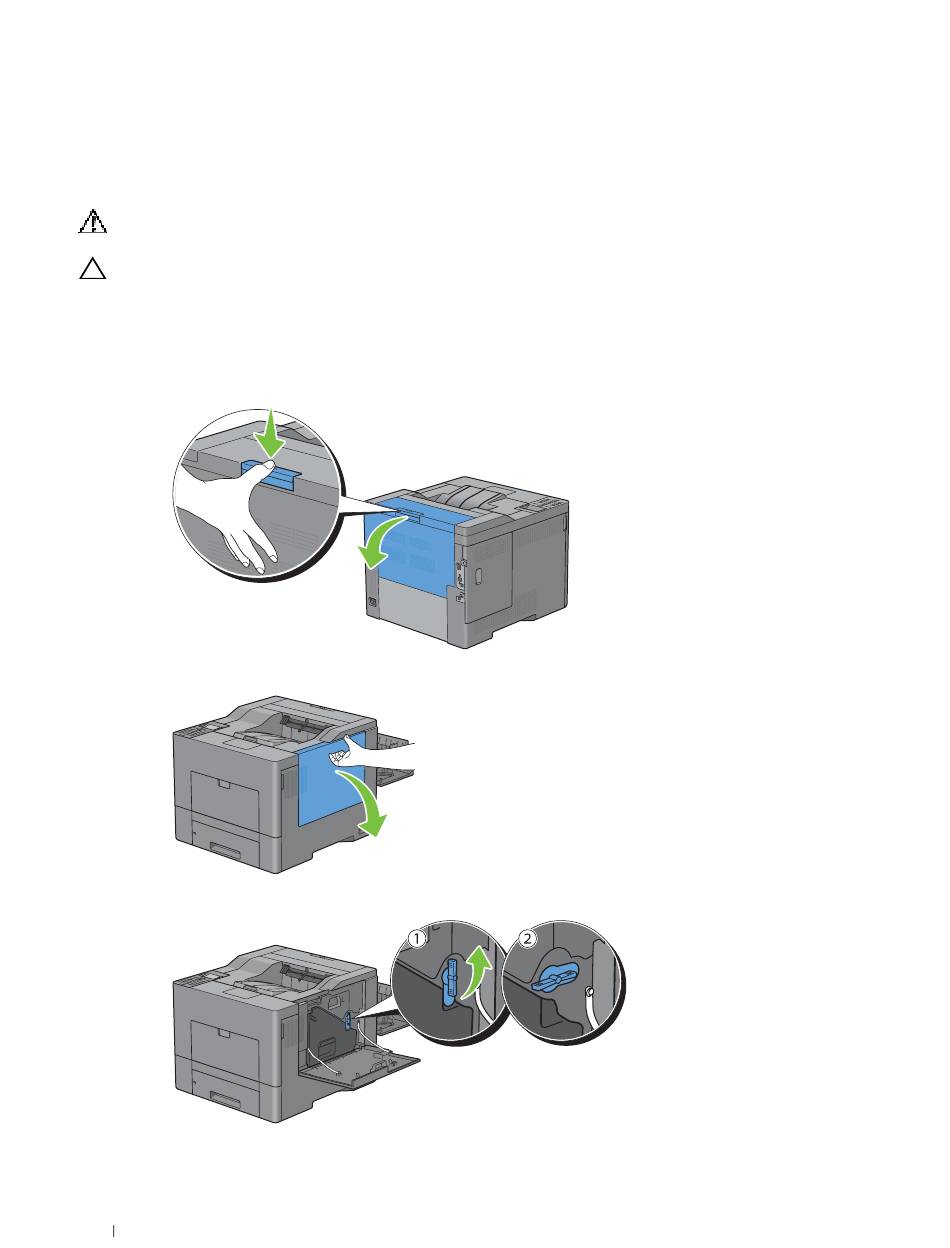 1

2