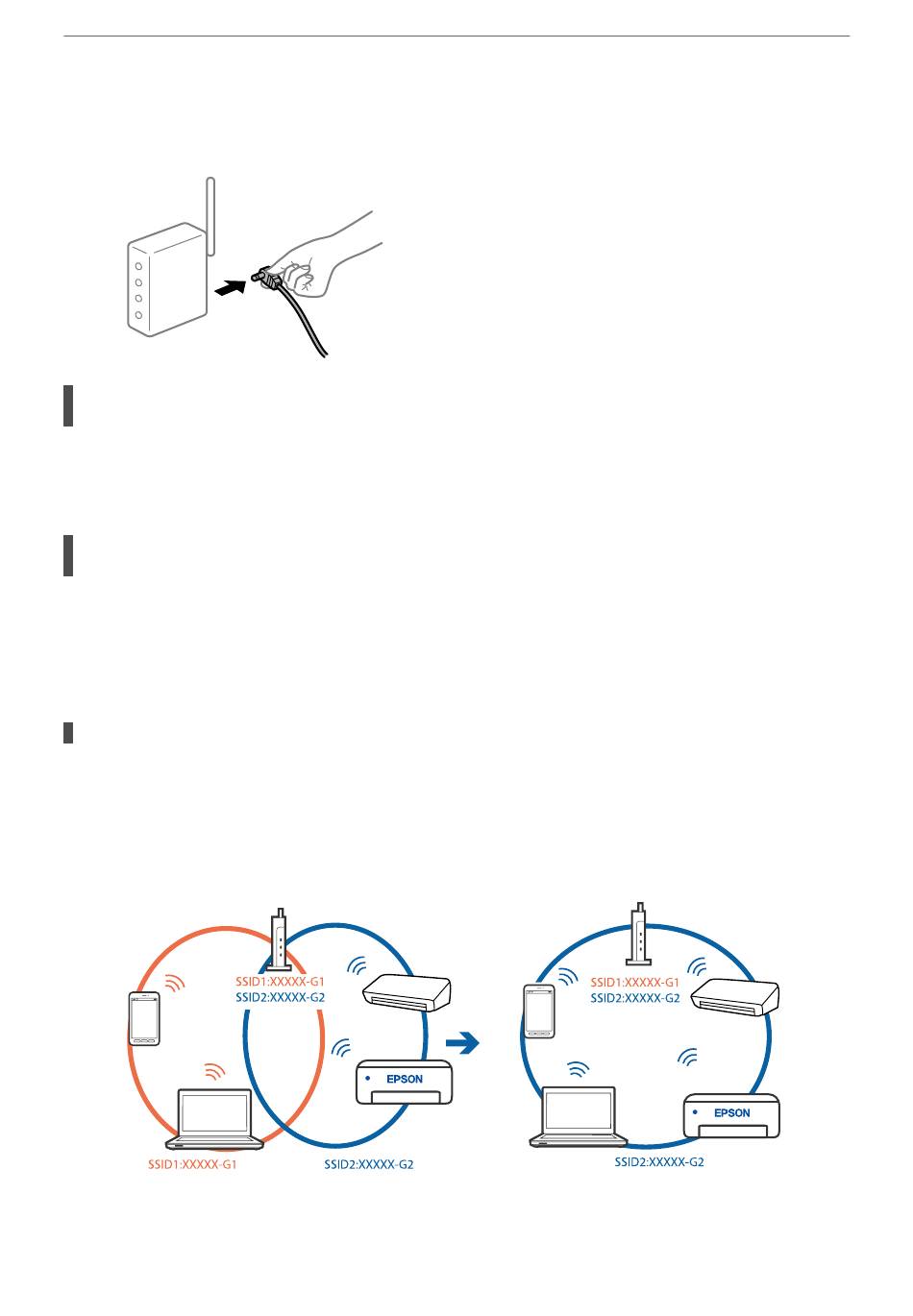 SSID1:XXXXX-G1
SSID2:XXXXX-G2
EPSON
SSID1:XXXXX-G1
SSID2:XXXXX-G2
SSID1:XXXXX-G1
SSID2:XXXXX-G2
EPSON
SSID2:XXXXX-G2