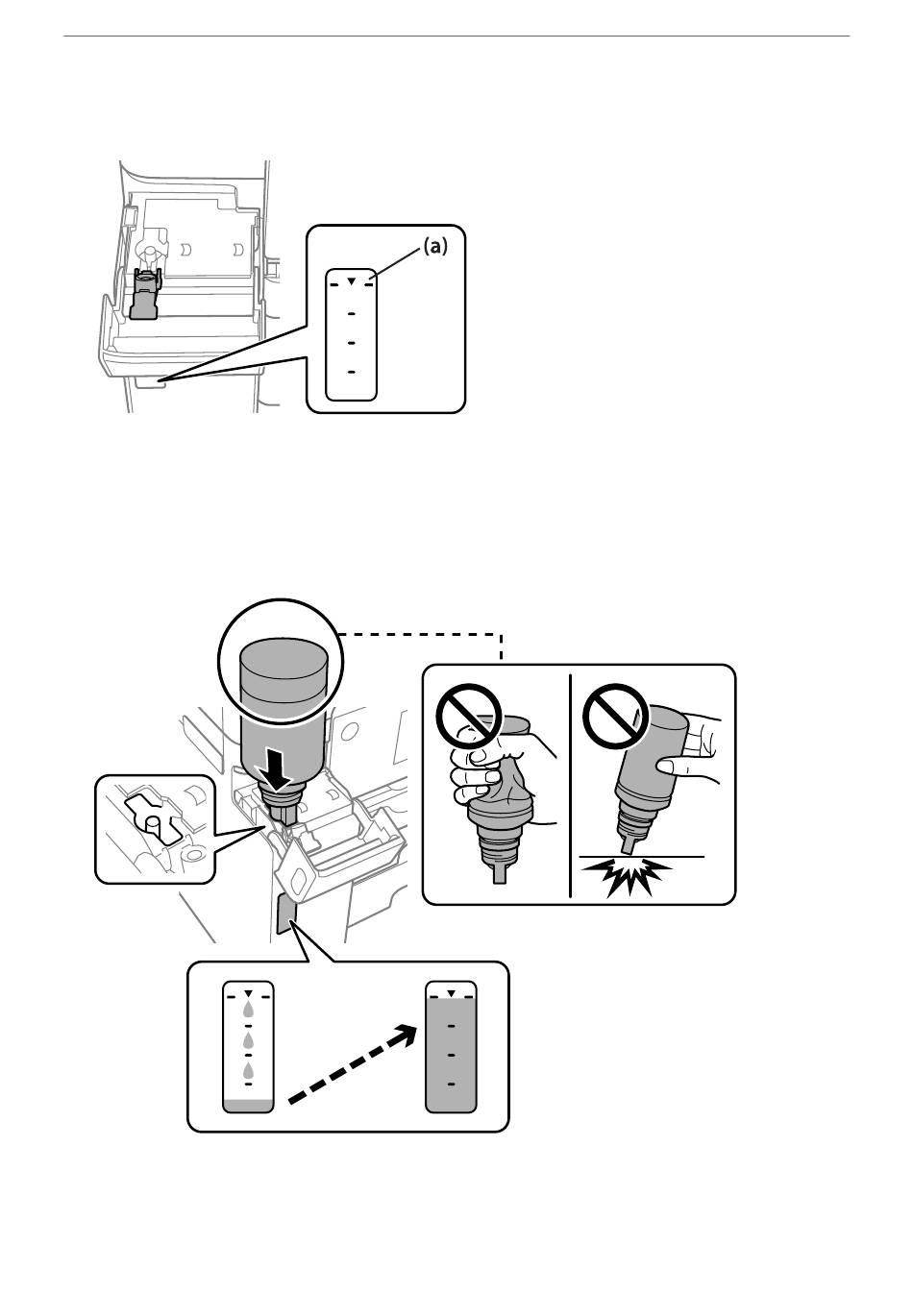 (a)