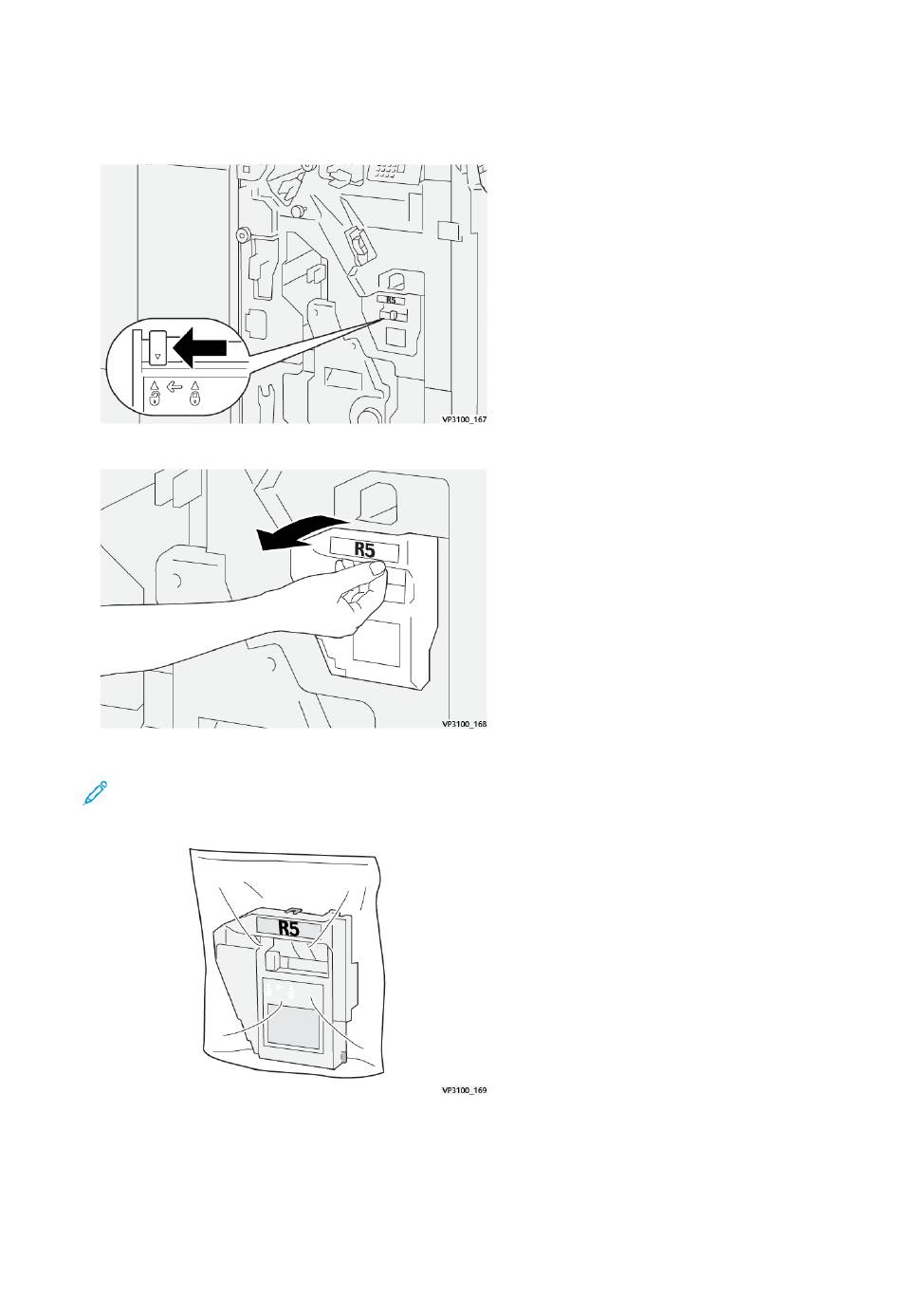 R5

VP3100_167

R5

VP3100_168

R5

VP3100_169