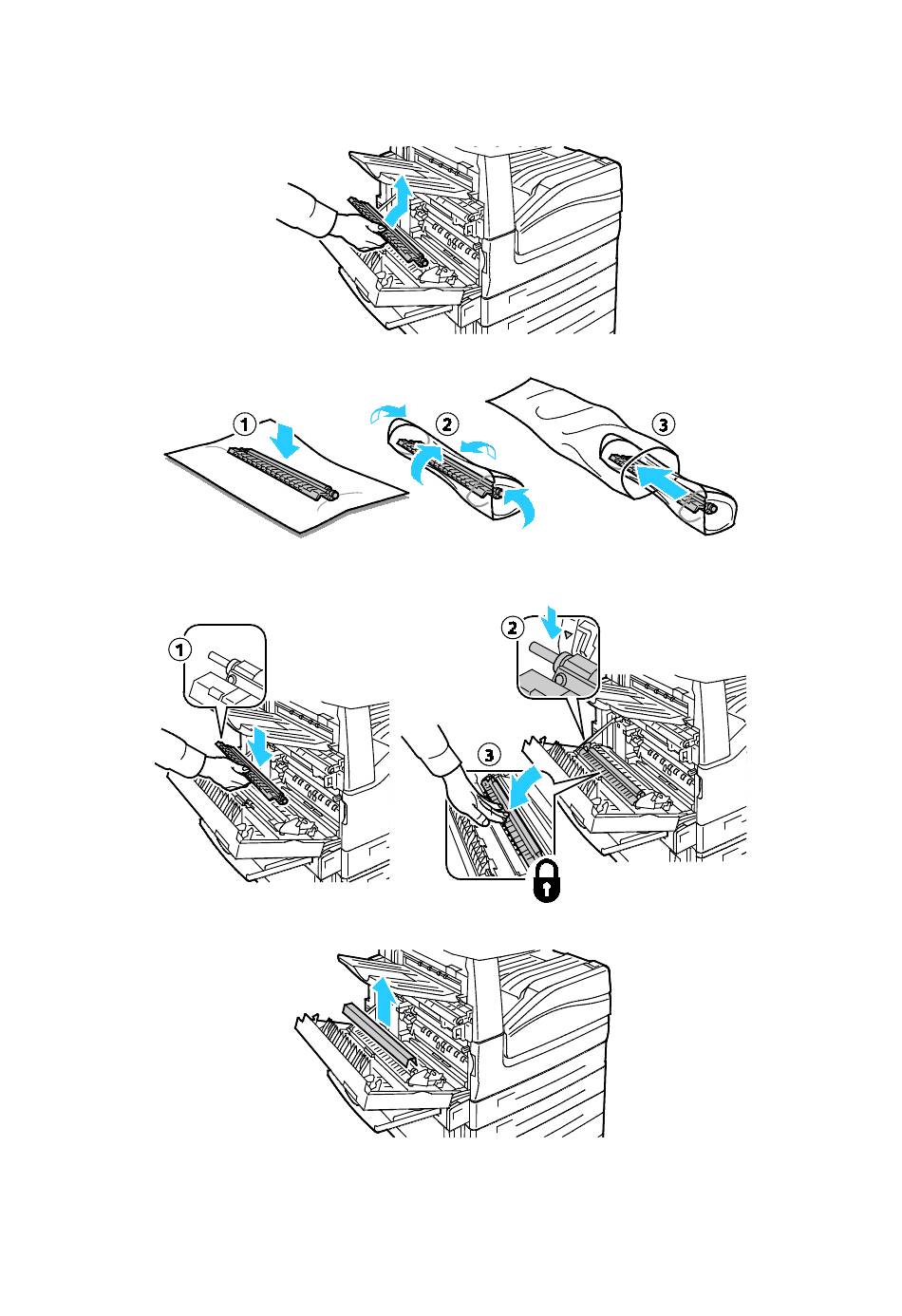 1

2

3

1

2

3