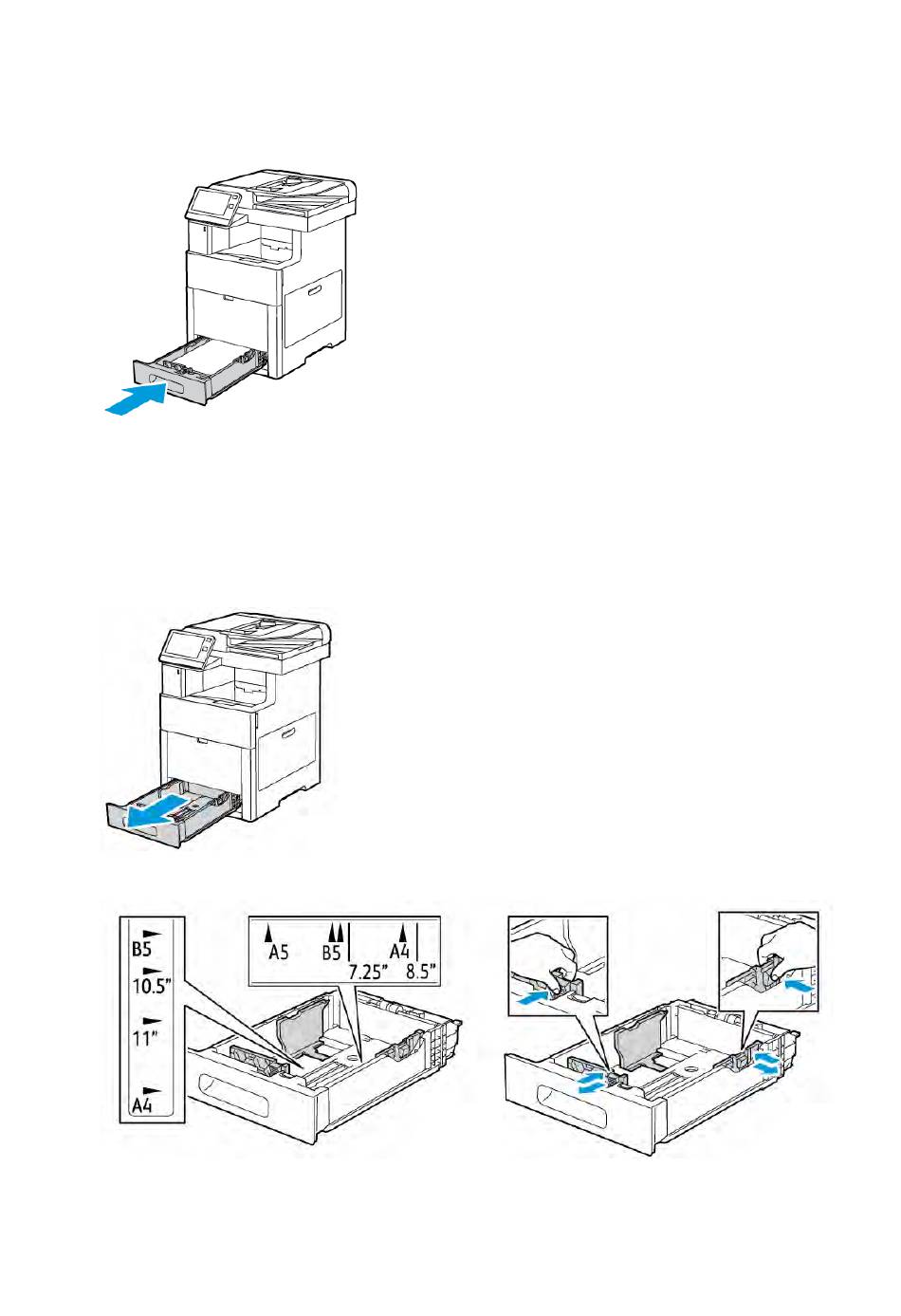 B5
10.5"
11"
A4

A5 B5 7.25" A4 8.5"