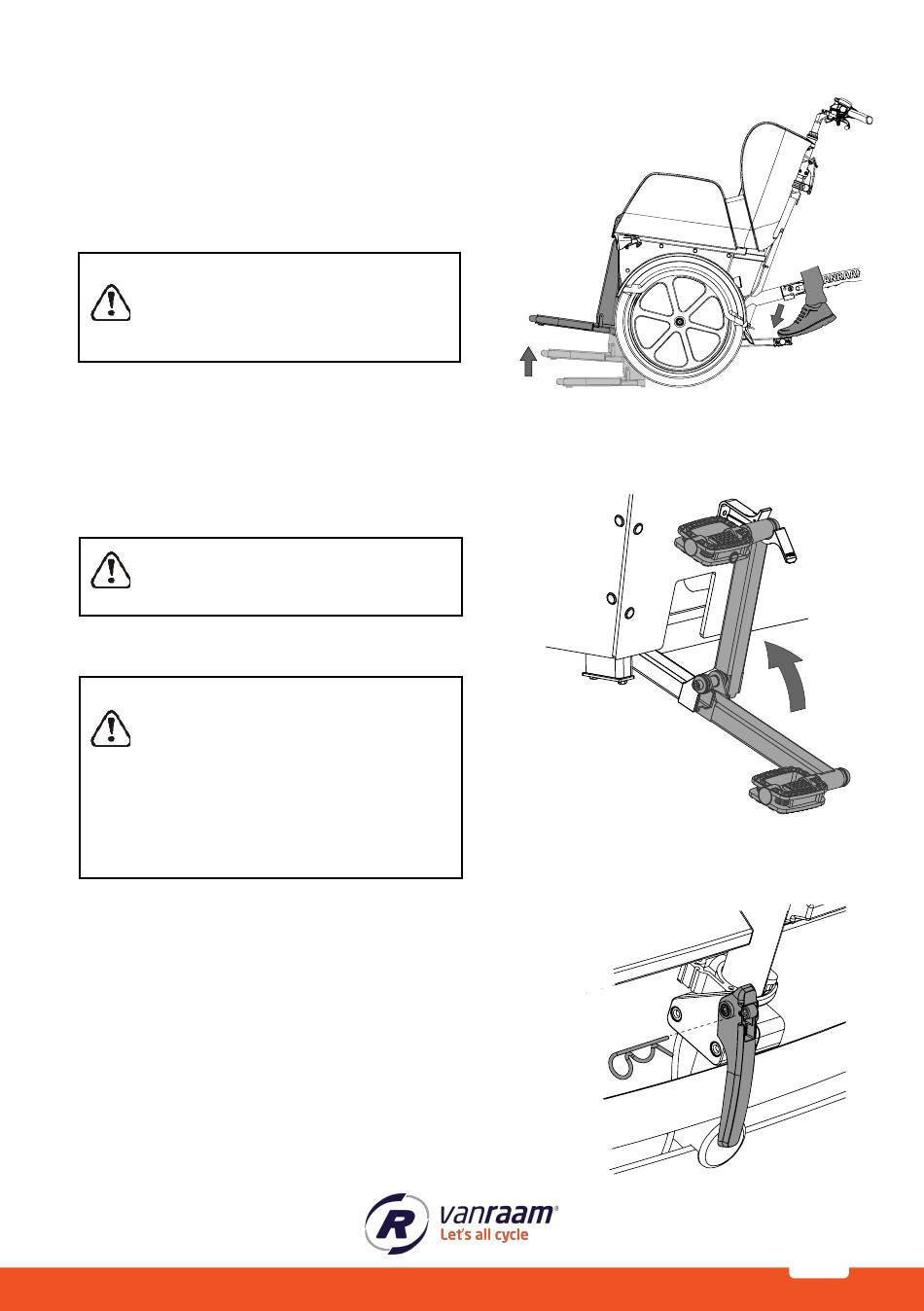 VANRAAM

R vanraam®
Let's all cycle