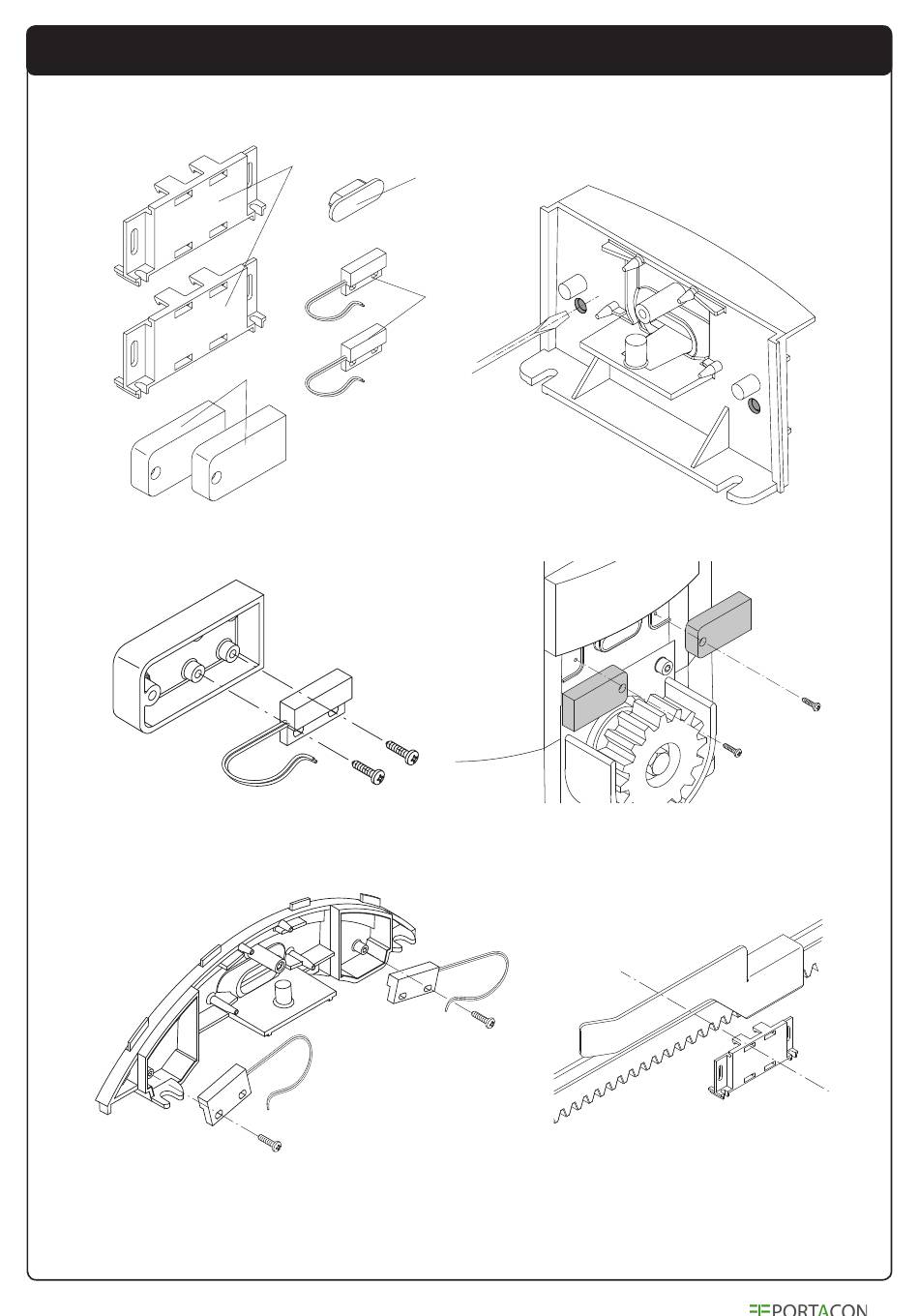 PORTACON