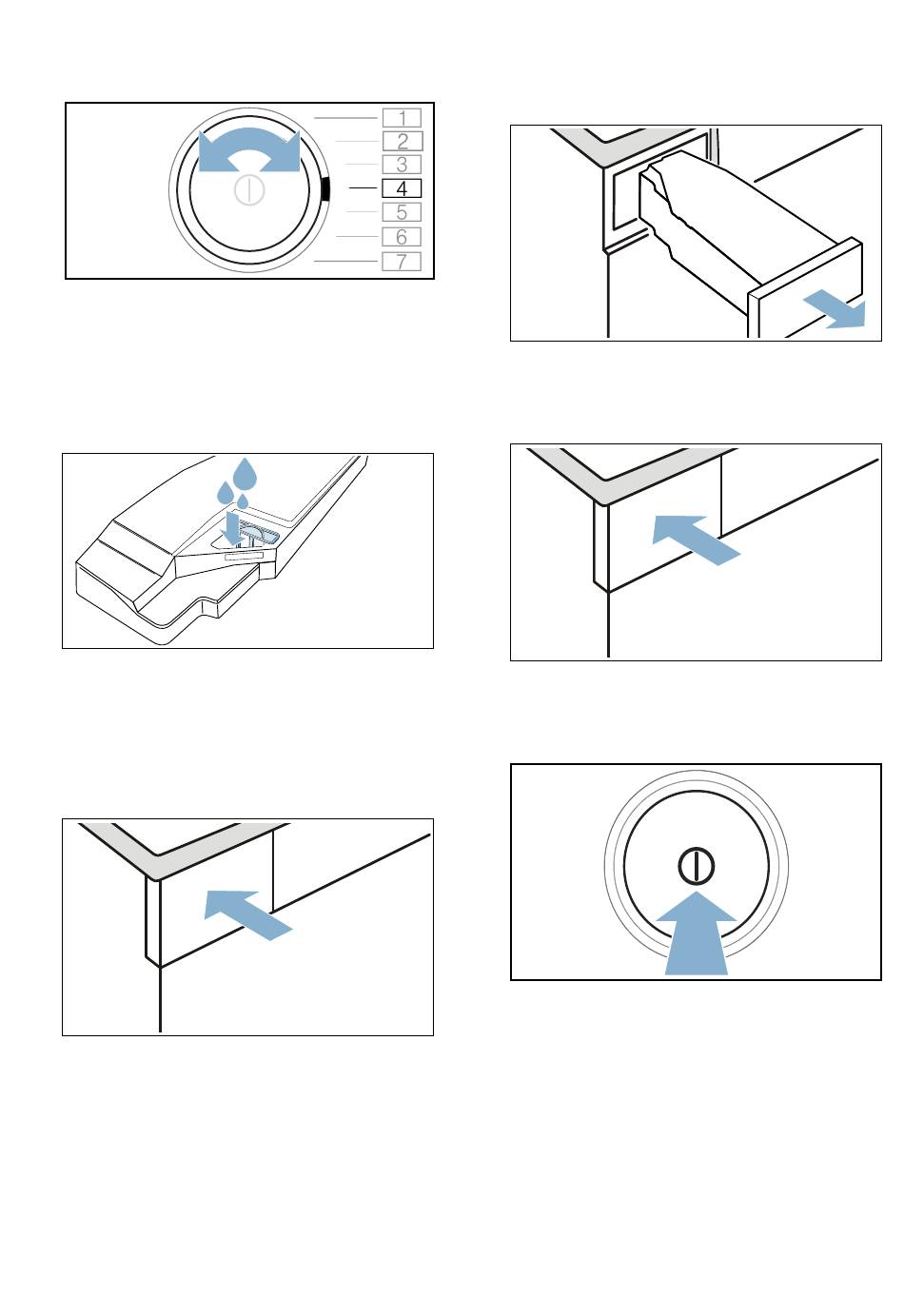 1
2
3
4
5
6
7