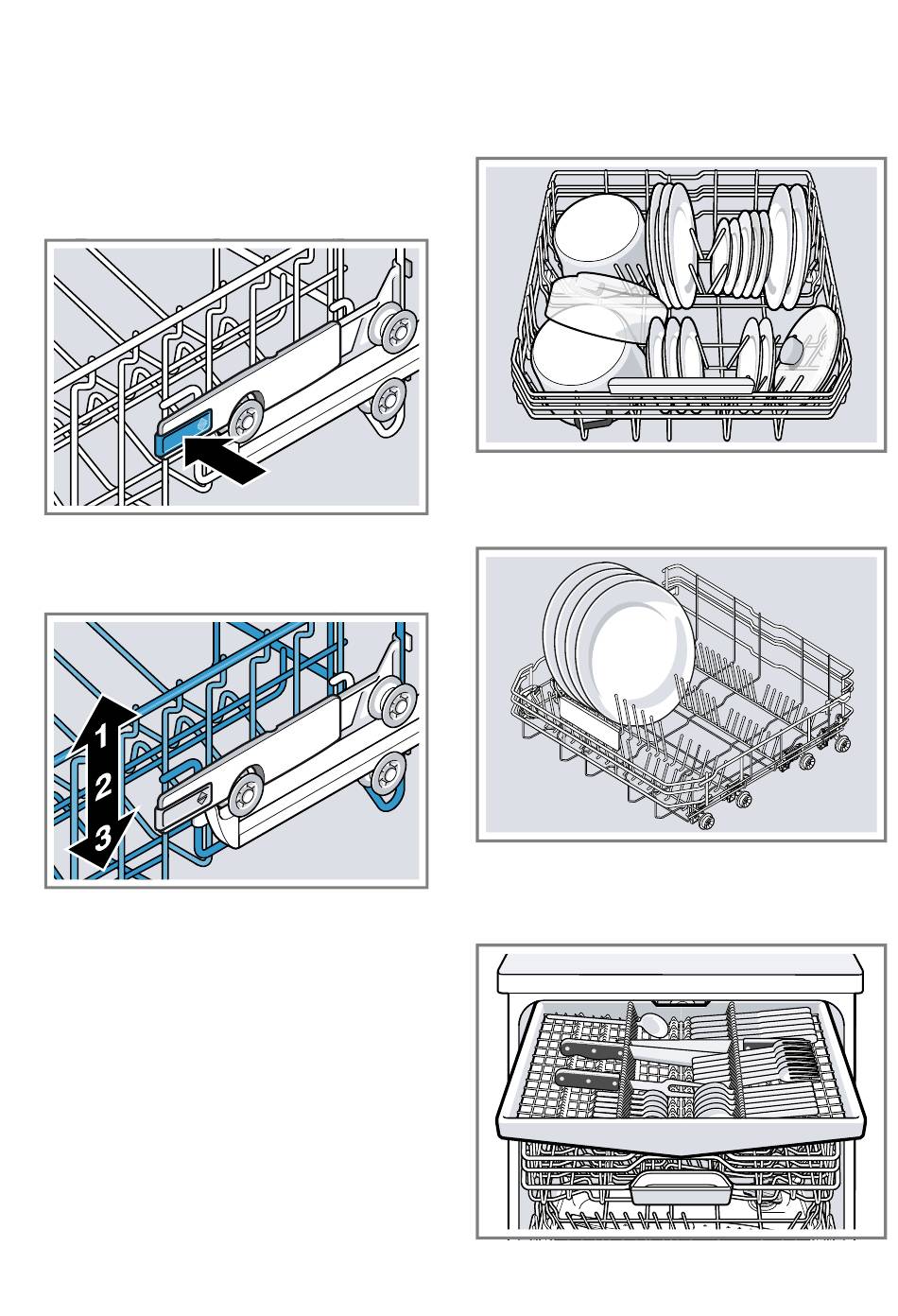 1
2
3