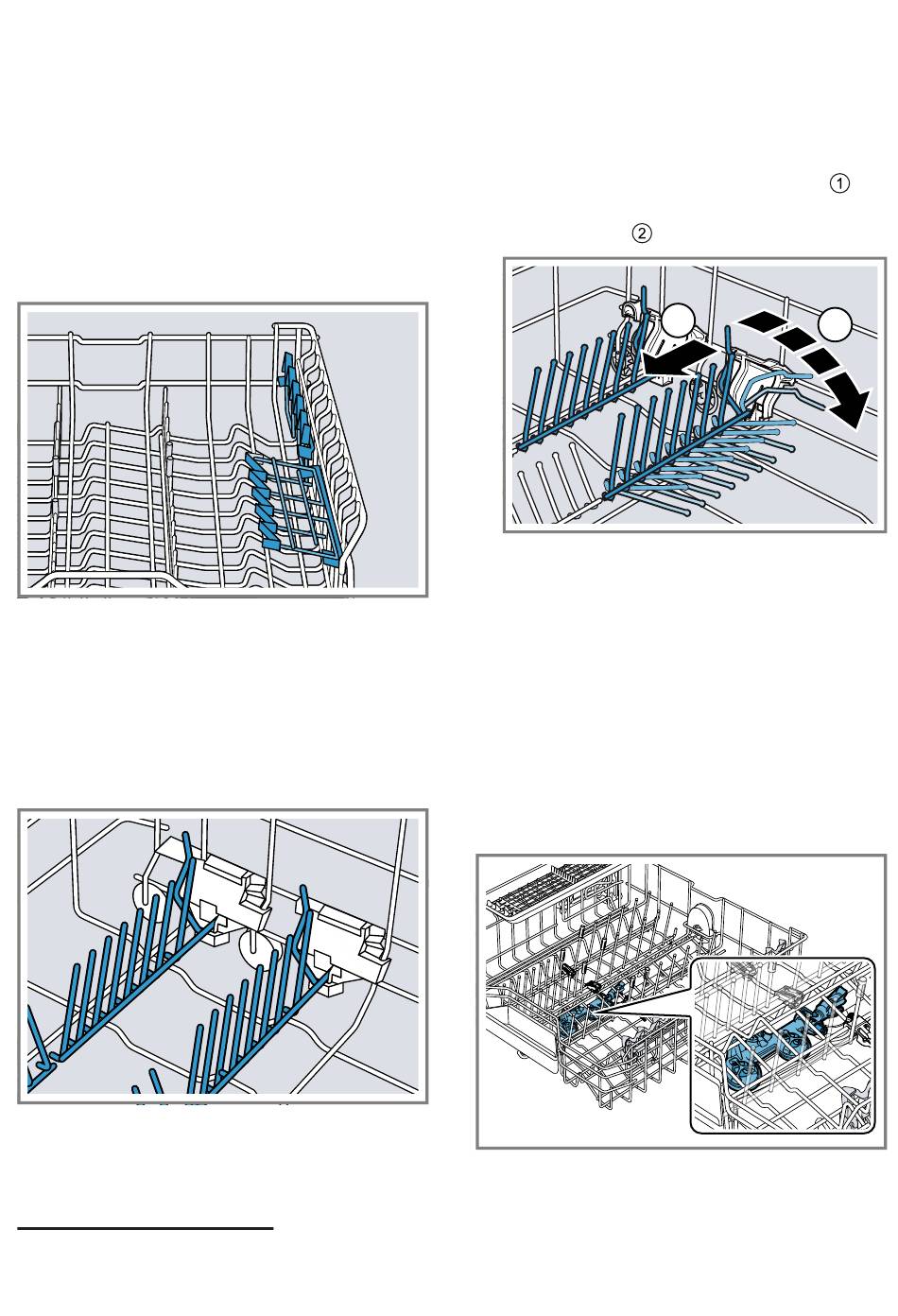 ①

②