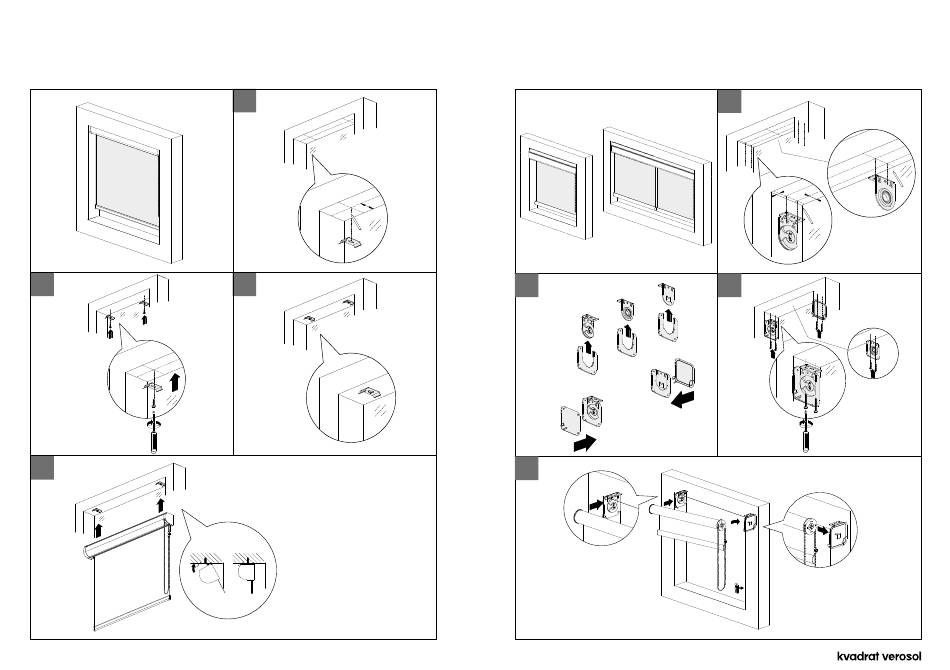 kvadrat verosol