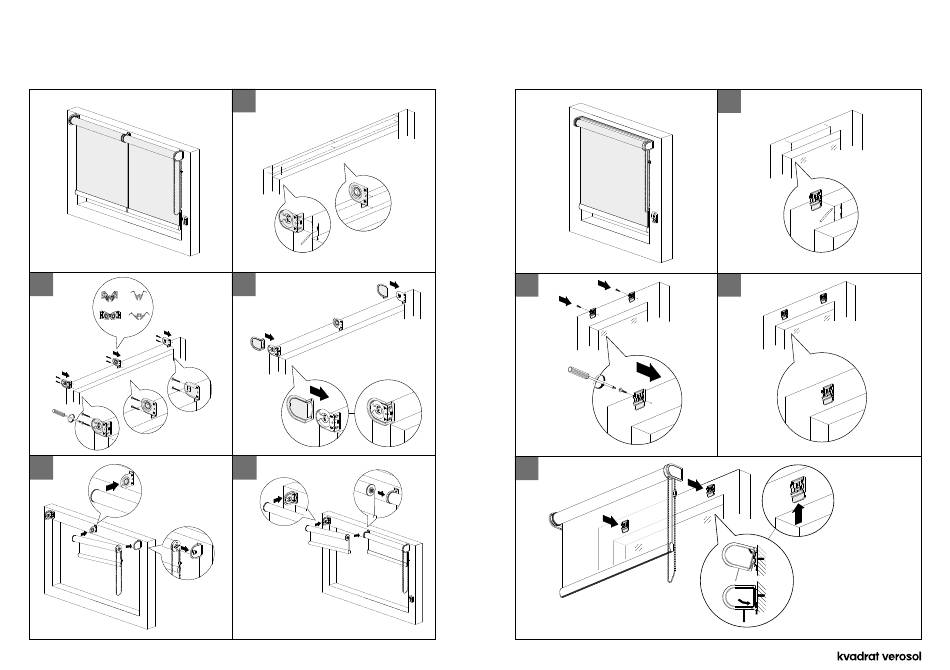 kvadrat verosol