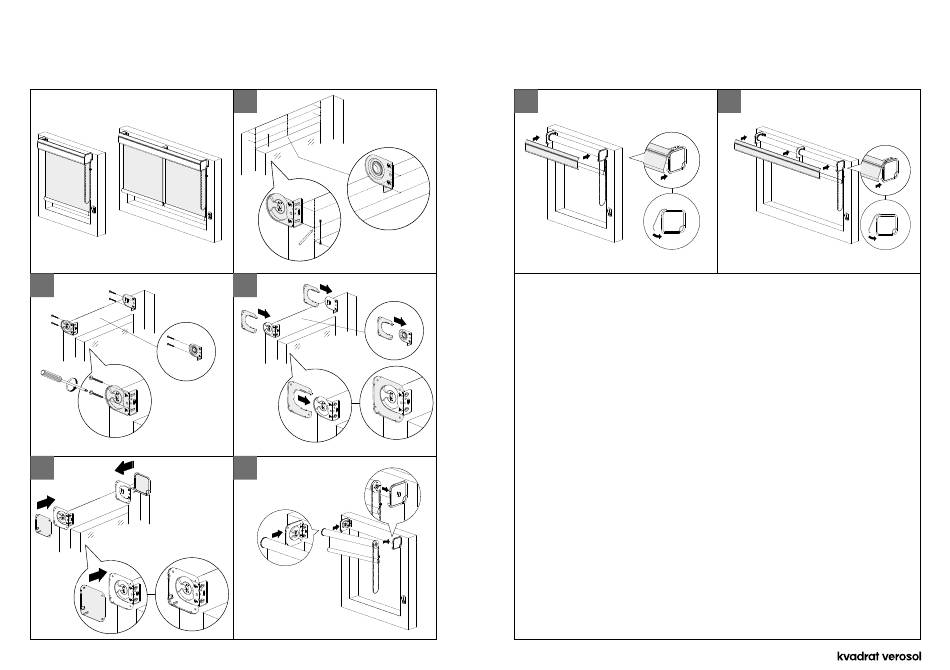 kvadrat verosol