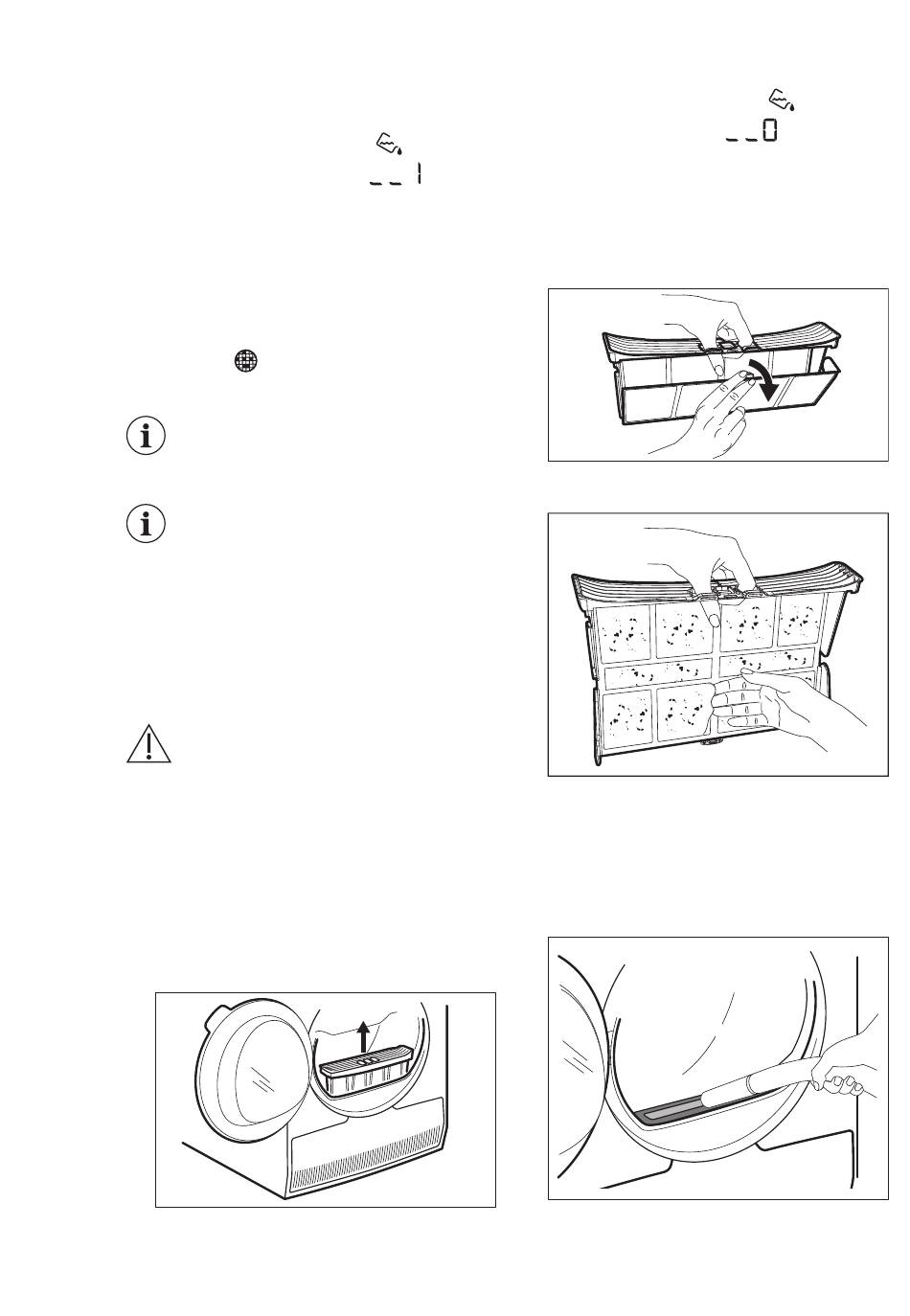 _ _ 1

_ _ 0