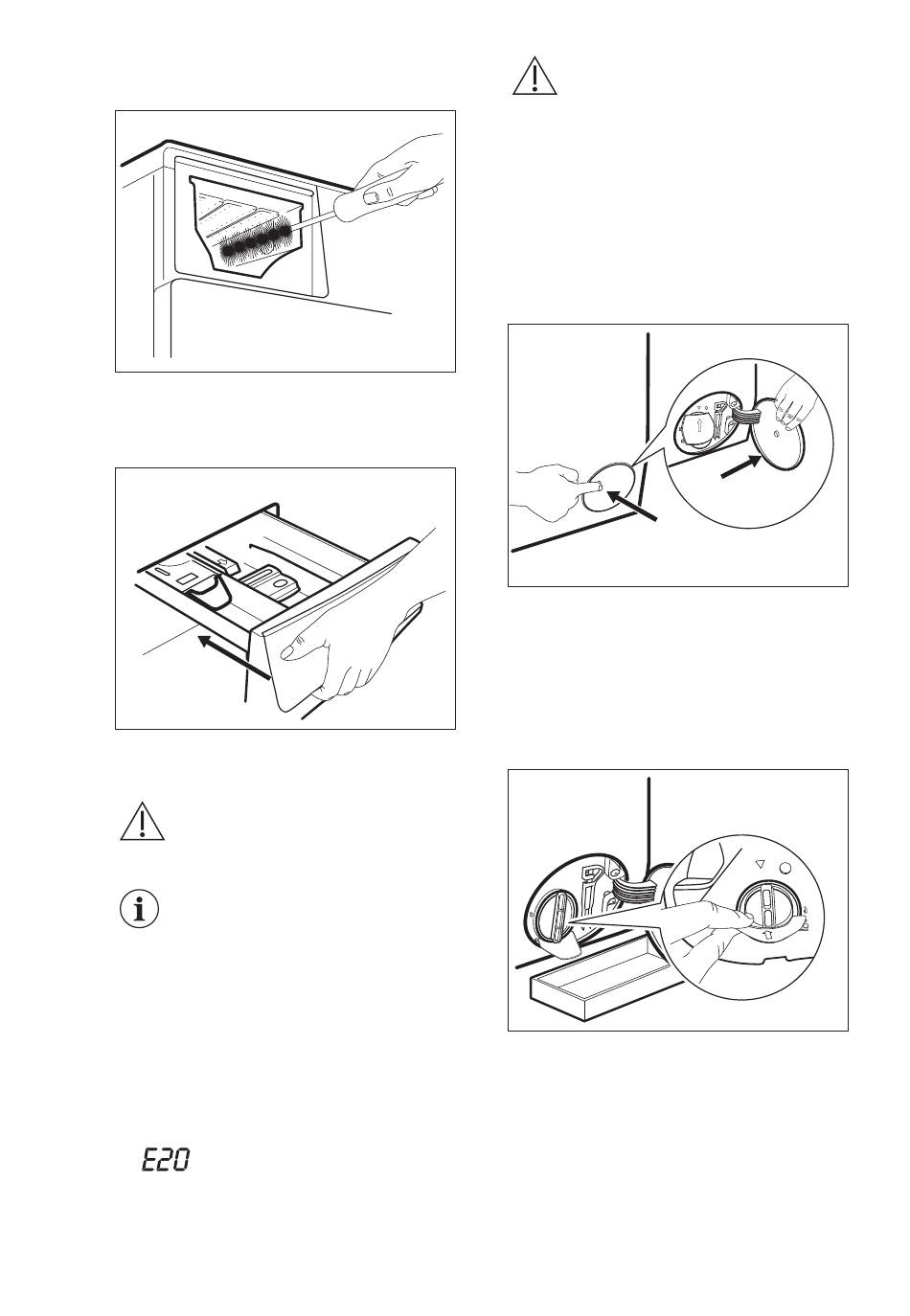 E20